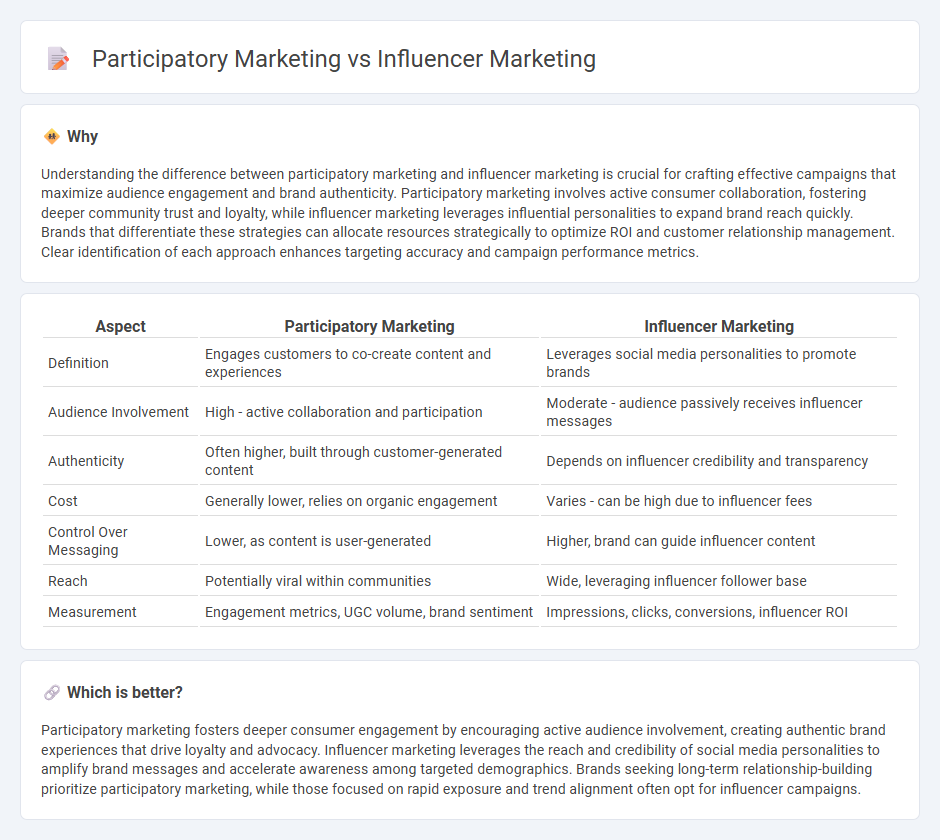 Participatory Marketing vs Influencer Marketing

Why

Understanding the difference between participatory marketing and influencer marketing is crucial for crafting effective campaigns that maximize audience engagement and brand authenticity. Participatory marketing involves active consumer collaboration, fostering deeper community trust and loyalty, while influencer marketing leverages influential personalities to expand brand reach quickly. Brands that differentiate these strategies can allocate resources strategically to optimize ROI and customer relationship management. Clear identification of each approach enhances targeting accuracy and campaign performance metrics.

| Aspect | Participatory Marketing | Influencer Marketing |
|---|---|---|
| Definition | Engages customers to co-create content and experiences | Leverages social media personalities to promote brands |
| Audience Involvement | High - active collaboration and participation | Moderate - audience passively receives influencer messages |
| Authenticity | Often higher, built through customer-generated content | Depends on influencer credibility and transparency |
| Cost | Generally lower, relies on organic engagement | Varies - can be high due to influencer fees |
| Control Over Messaging | Lower, as content is user-generated | Higher, brand can guide influencer content |
| Reach | Potentially viral within communities | Wide, leveraging influencer follower base |
| Measurement | Engagement metrics, UGC volume, brand sentiment | Impressions, clicks, conversions, influencer ROI |

Which is better?

Participatory marketing fosters deeper consumer engagement by encouraging active audience involvement, creating authentic brand experiences that drive loyalty and advocacy. Influencer marketing leverages the reach and credibility of social media personalities to amplify brand messages and accelerate awareness among targeted demographics. Brands seeking long-term relationship-building prioritize participatory marketing, while those focused on rapid exposure and trend alignment often opt for influencer campaigns.