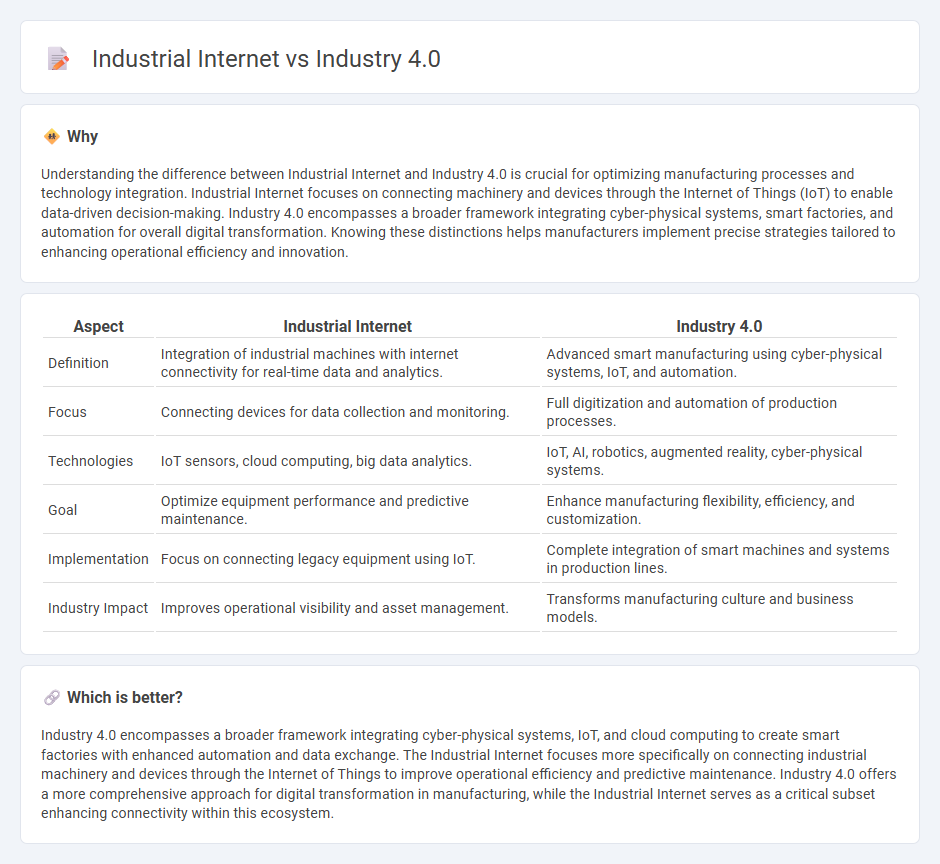 Industrial Internet vs Industry 4.0

Why

Understanding the difference between Industrial Internet and Industry 4.0 is crucial for optimizing manufacturing processes and technology integration. Industrial Internet focuses on connecting machinery and devices through the Internet of Things (IoT) to enable data-driven decision-making. Industry 4.0 encompasses a broader framework integrating cyber-physical systems, smart factories, and automation for overall digital transformation. Knowing these distinctions helps manufacturers implement precise strategies tailored to enhancing operational efficiency and innovation.

| Aspect | Industrial Internet | Industry 4.0 |
|---|---|---|
| Definition | Integration of industrial machines with internet connectivity for real-time data and analytics. | Advanced smart manufacturing using cyber-physical systems, IoT, and automation. |
| Focus | Connecting devices for data collection and monitoring. | Full digitization and automation of production processes. |
| Technologies | IoT sensors, cloud computing, big data analytics. | IoT, AI, robotics, augmented reality, cyber-physical systems. |
| Goal | Optimize equipment performance and predictive maintenance. | Enhance manufacturing flexibility, efficiency, and customization. |
| Implementation | Focus on connecting legacy equipment using IoT. | Complete integration of smart machines and systems in production lines. |
| Industry Impact | Improves operational visibility and asset management. | Transforms manufacturing culture and business models. |

Which is better?

Industry 4.0 encompasses a broader framework integrating cyber-physical systems, IoT, and cloud computing to create smart factories with enhanced automation and data exchange. The Industrial Internet focuses more specifically on connecting industrial machinery and devices through the Internet of Things to improve operational efficiency and predictive maintenance. Industry 4.0 offers a more comprehensive approach for digital transformation in manufacturing, while the Industrial Internet serves as a critical subset enhancing connectivity within this ecosystem.