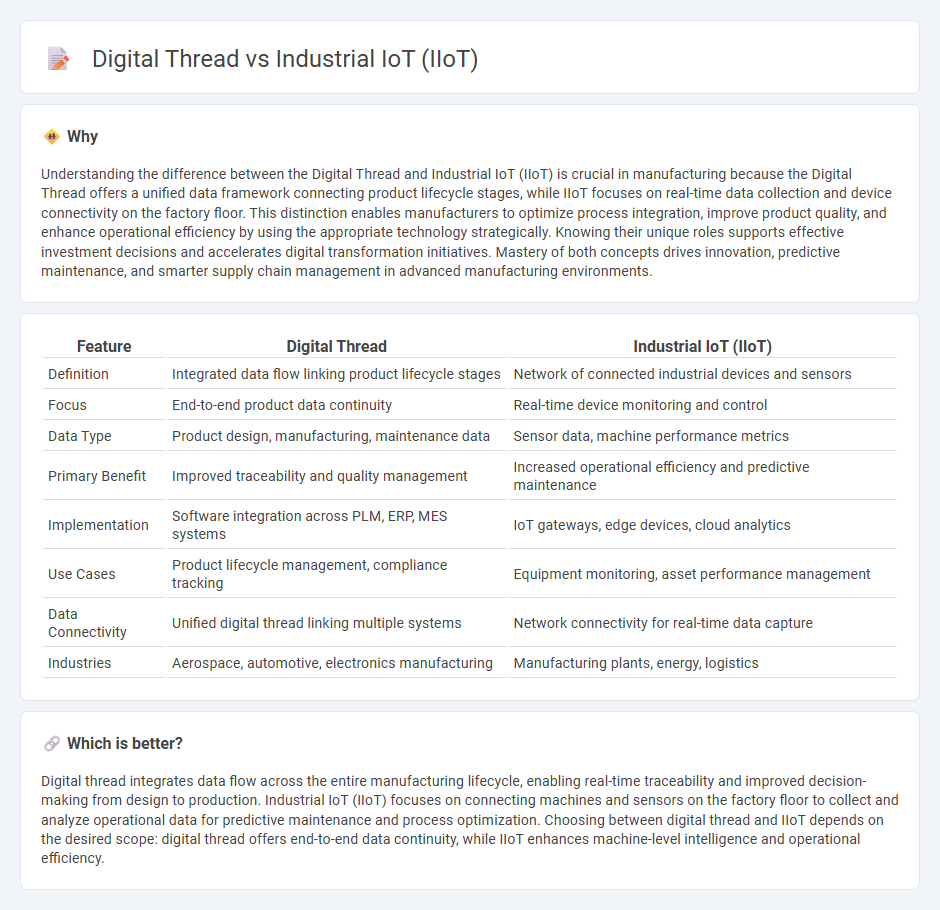 Digital Thread vs Industrial IoT (IIoT)

Why

Understanding the difference between the Digital Thread and Industrial IoT (IIoT) is crucial in manufacturing because the Digital Thread offers a unified data framework connecting product lifecycle stages, while IIoT focuses on real-time data collection and device connectivity on the factory floor. This distinction enables manufacturers to optimize process integration, improve product quality, and enhance operational efficiency by using the appropriate technology strategically. Knowing their unique roles supports effective investment decisions and accelerates digital transformation initiatives. Mastery of both concepts drives innovation, predictive maintenance, and smarter supply chain management in advanced manufacturing environments.

| Feature | Digital Thread | Industrial IoT (IIoT) |
|---|---|---|
| Definition | Integrated data flow linking product lifecycle stages | Network of connected industrial devices and sensors |
| Focus | End-to-end product data continuity | Real-time device monitoring and control |
| Data Type | Product design, manufacturing, maintenance data | Sensor data, machine performance metrics |
| Primary Benefit | Improved traceability and quality management | Increased operational efficiency and predictive maintenance |
| Implementation | Software integration across PLM, ERP, MES systems | IoT gateways, edge devices, cloud analytics |
| Use Cases | Product lifecycle management, compliance tracking | Equipment monitoring, asset performance management |
| Data Connectivity | Unified digital thread linking multiple systems | Network connectivity for real-time data capture |
| Industries | Aerospace, automotive, electronics manufacturing | Manufacturing plants, energy, logistics |

Which is better?

Digital thread integrates data flow across the entire manufacturing lifecycle, enabling real-time traceability and improved decision-making from design to production. Industrial IoT (IIoT) focuses on connecting machines and sensors on the factory floor to collect and analyze operational data for predictive maintenance and process optimization. Choosing between digital thread and IIoT depends on the desired scope: digital thread offers end-to-end data continuity, while IIoT enhances machine-level intelligence and operational efficiency.