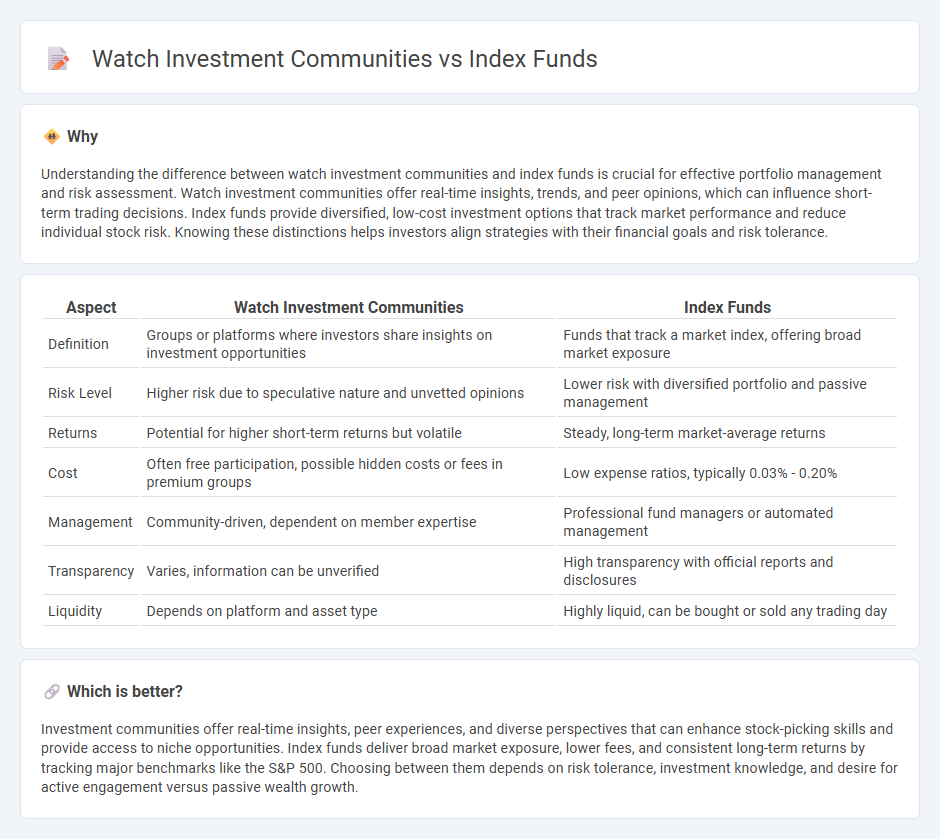 Watch Investment Communities vs Index Funds

Why

Understanding the difference between watch investment communities and index funds is crucial for effective portfolio management and risk assessment. Watch investment communities offer real-time insights, trends, and peer opinions, which can influence short-term trading decisions. Index funds provide diversified, low-cost investment options that track market performance and reduce individual stock risk. Knowing these distinctions helps investors align strategies with their financial goals and risk tolerance.

| Aspect | Watch Investment Communities | Index Funds |
|---|---|---|
| Definition | Groups or platforms where investors share insights on investment opportunities | Funds that track a market index, offering broad market exposure |
| Risk Level | Higher risk due to speculative nature and unvetted opinions | Lower risk with diversified portfolio and passive management |
| Returns | Potential for higher short-term returns but volatile | Steady, long-term market-average returns |
| Cost | Often free participation, possible hidden costs or fees in premium groups | Low expense ratios, typically 0.03% - 0.20% |
| Management | Community-driven, dependent on member expertise | Professional fund managers or automated management |
| Transparency | Varies, information can be unverified | High transparency with official reports and disclosures |
| Liquidity | Depends on platform and asset type | Highly liquid, can be bought or sold any trading day |

Which is better?

Investment communities offer real-time insights, peer experiences, and diverse perspectives that can enhance stock-picking skills and provide access to niche opportunities. Index funds deliver broad market exposure, lower fees, and consistent long-term returns by tracking major benchmarks like the S&P 500. Choosing between them depends on risk tolerance, investment knowledge, and desire for active engagement versus passive wealth growth.