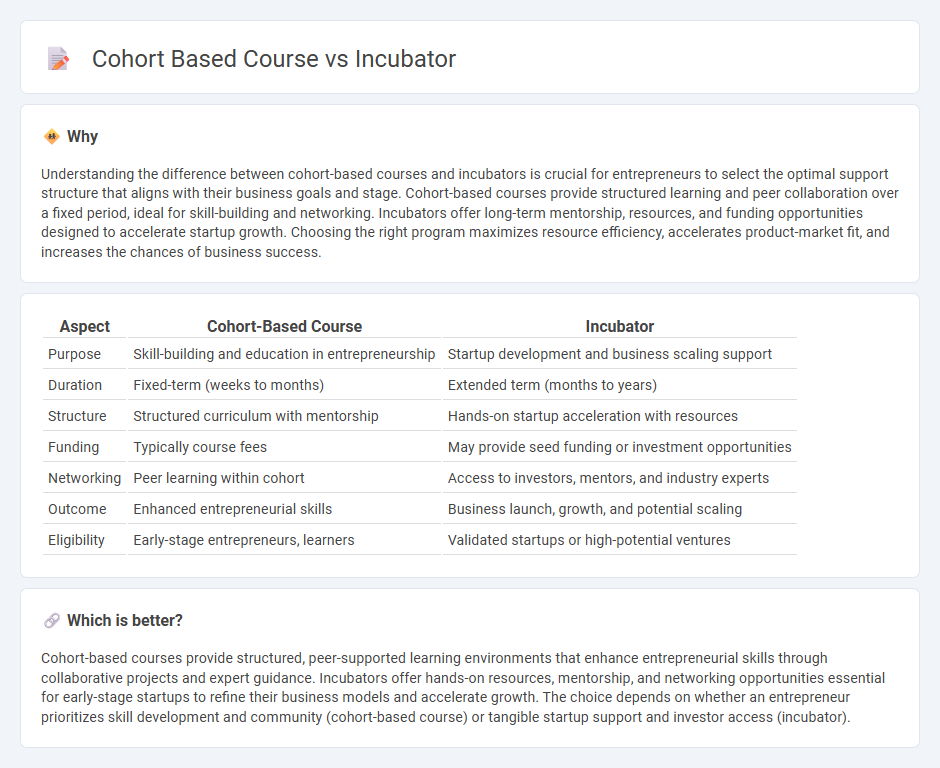 Cohort Based Course vs Incubator

Why

Understanding the difference between cohort-based courses and incubators is crucial for entrepreneurs to select the optimal support structure that aligns with their business goals and stage. Cohort-based courses provide structured learning and peer collaboration over a fixed period, ideal for skill-building and networking. Incubators offer long-term mentorship, resources, and funding opportunities designed to accelerate startup growth. Choosing the right program maximizes resource efficiency, accelerates product-market fit, and increases the chances of business success.

| Aspect | Cohort-Based Course | Incubator |
|---|---|---|
| Purpose | Skill-building and education in entrepreneurship | Startup development and business scaling support |
| Duration | Fixed-term (weeks to months) | Extended term (months to years) |
| Structure | Structured curriculum with mentorship | Hands-on startup acceleration with resources |
| Funding | Typically course fees | May provide seed funding or investment opportunities |
| Networking | Peer learning within cohort | Access to investors, mentors, and industry experts |
| Outcome | Enhanced entrepreneurial skills | Business launch, growth, and potential scaling |
| Eligibility | Early-stage entrepreneurs, learners | Validated startups or high-potential ventures |

Which is better?

Cohort-based courses provide structured, peer-supported learning environments that enhance entrepreneurial skills through collaborative projects and expert guidance. Incubators offer hands-on resources, mentorship, and networking opportunities essential for early-stage startups to refine their business models and accelerate growth. The choice depends on whether an entrepreneur prioritizes skill development and community (cohort-based course) or tangible startup support and investor access (incubator).