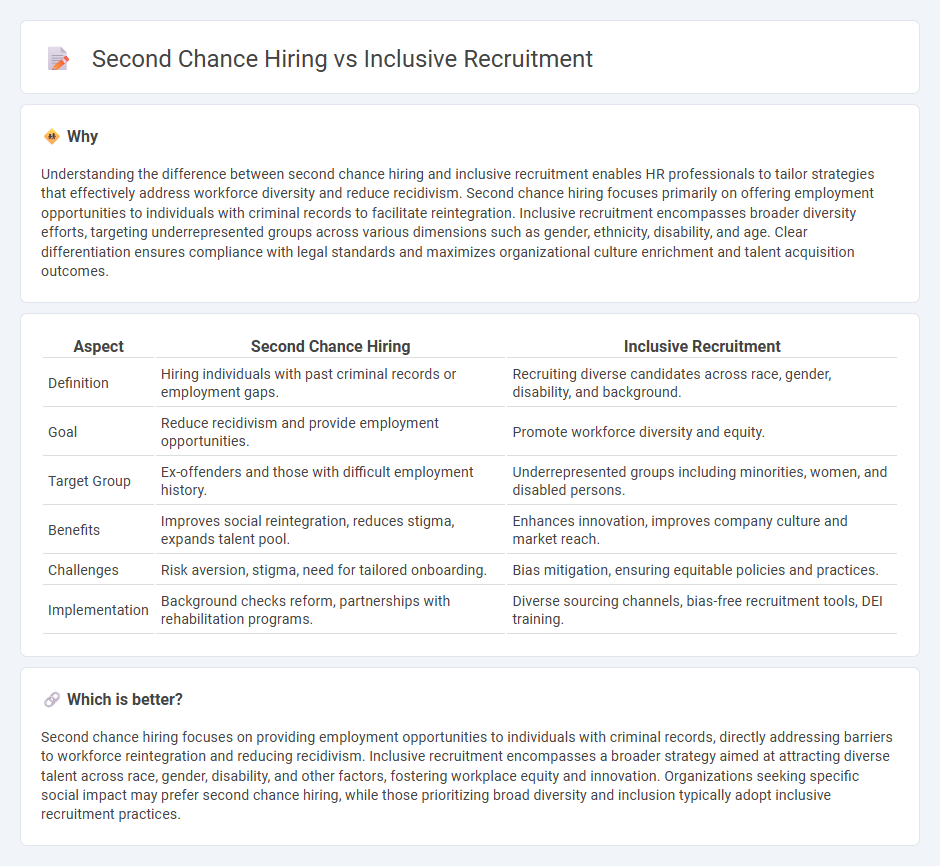 Second Chance Hiring vs Inclusive Recruitment

Why

Understanding the difference between second chance hiring and inclusive recruitment enables HR professionals to tailor strategies that effectively address workforce diversity and reduce recidivism. Second chance hiring focuses primarily on offering employment opportunities to individuals with criminal records to facilitate reintegration. Inclusive recruitment encompasses broader diversity efforts, targeting underrepresented groups across various dimensions such as gender, ethnicity, disability, and age. Clear differentiation ensures compliance with legal standards and maximizes organizational culture enrichment and talent acquisition outcomes.

| Aspect | Second Chance Hiring | Inclusive Recruitment |
|---|---|---|
| Definition | Hiring individuals with past criminal records or employment gaps. | Recruiting diverse candidates across race, gender, disability, and background. |
| Goal | Reduce recidivism and provide employment opportunities. | Promote workforce diversity and equity. |
| Target Group | Ex-offenders and those with difficult employment history. | Underrepresented groups including minorities, women, and disabled persons. |
| Benefits | Improves social reintegration, reduces stigma, expands talent pool. | Enhances innovation, improves company culture and market reach. |
| Challenges | Risk aversion, stigma, need for tailored onboarding. | Bias mitigation, ensuring equitable policies and practices. |
| Implementation | Background checks reform, partnerships with rehabilitation programs. | Diverse sourcing channels, bias-free recruitment tools, DEI training. |

Which is better?

Second chance hiring focuses on providing employment opportunities to individuals with criminal records, directly addressing barriers to workforce reintegration and reducing recidivism. Inclusive recruitment encompasses a broader strategy aimed at attracting diverse talent across race, gender, disability, and other factors, fostering workplace equity and innovation. Organizations seeking specific social impact may prefer second chance hiring, while those prioritizing broad diversity and inclusion typically adopt inclusive recruitment practices.