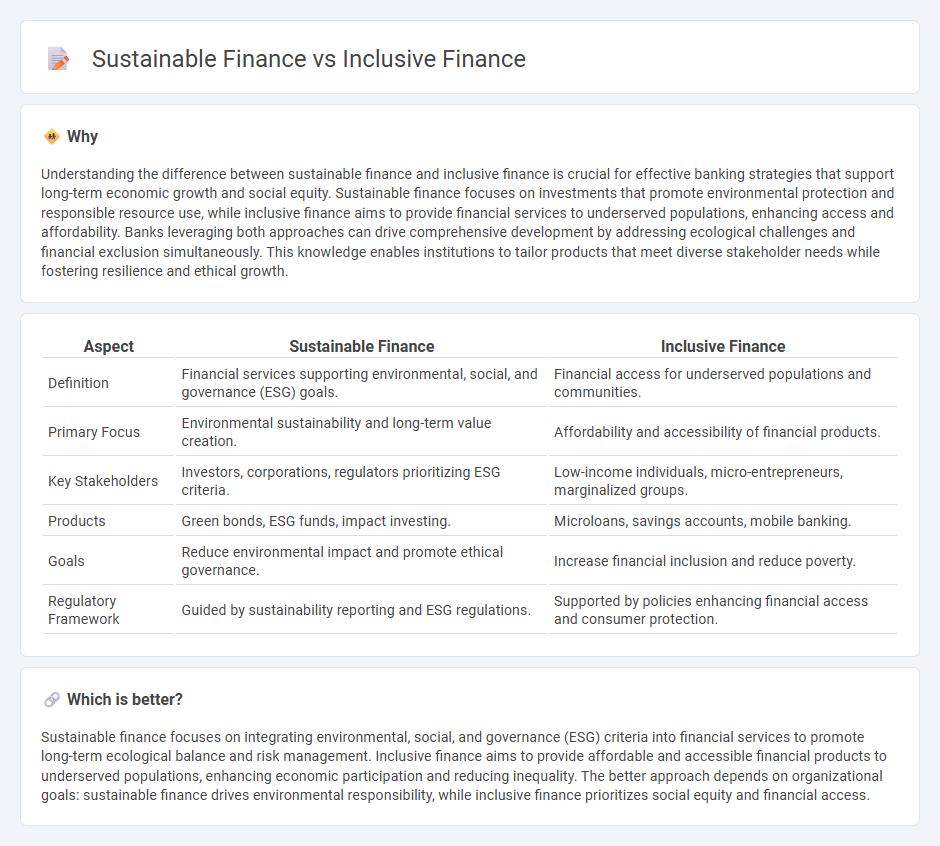 Sustainable Finance vs Inclusive Finance

Why

Understanding the difference between sustainable finance and inclusive finance is crucial for effective banking strategies that support long-term economic growth and social equity. Sustainable finance focuses on investments that promote environmental protection and responsible resource use, while inclusive finance aims to provide financial services to underserved populations, enhancing access and affordability. Banks leveraging both approaches can drive comprehensive development by addressing ecological challenges and financial exclusion simultaneously. This knowledge enables institutions to tailor products that meet diverse stakeholder needs while fostering resilience and ethical growth.

| Aspect | Sustainable Finance | Inclusive Finance |
|---|---|---|
| Definition | Financial services supporting environmental, social, and governance (ESG) goals. | Financial access for underserved populations and communities. |
| Primary Focus | Environmental sustainability and long-term value creation. | Affordability and accessibility of financial products. |
| Key Stakeholders | Investors, corporations, regulators prioritizing ESG criteria. | Low-income individuals, micro-entrepreneurs, marginalized groups. |
| Products | Green bonds, ESG funds, impact investing. | Microloans, savings accounts, mobile banking. |
| Goals | Reduce environmental impact and promote ethical governance. | Increase financial inclusion and reduce poverty. |
| Regulatory Framework | Guided by sustainability reporting and ESG regulations. | Supported by policies enhancing financial access and consumer protection. |

Which is better?

Sustainable finance focuses on integrating environmental, social, and governance (ESG) criteria into financial services to promote long-term ecological balance and risk management. Inclusive finance aims to provide affordable and accessible financial products to underserved populations, enhancing economic participation and reducing inequality. The better approach depends on organizational goals: sustainable finance drives environmental responsibility, while inclusive finance prioritizes social equity and financial access.