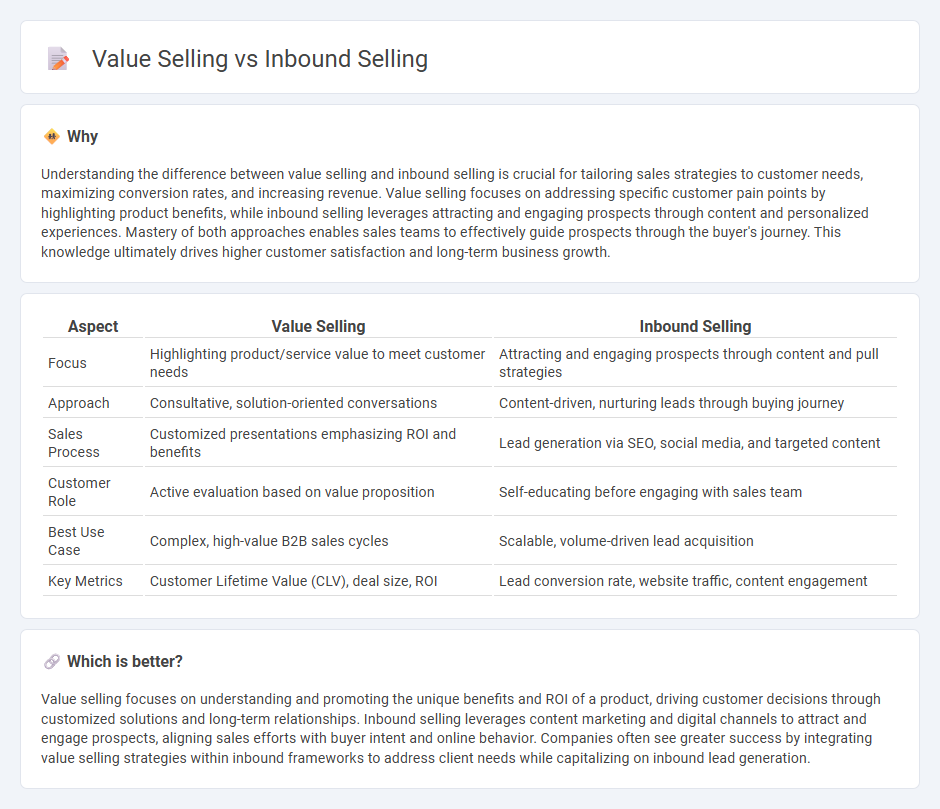 Value Selling vs Inbound Selling

Why

Understanding the difference between value selling and inbound selling is crucial for tailoring sales strategies to customer needs, maximizing conversion rates, and increasing revenue. Value selling focuses on addressing specific customer pain points by highlighting product benefits, while inbound selling leverages attracting and engaging prospects through content and personalized experiences. Mastery of both approaches enables sales teams to effectively guide prospects through the buyer's journey. This knowledge ultimately drives higher customer satisfaction and long-term business growth.

| Aspect | Value Selling | Inbound Selling |
|---|---|---|
| Focus | Highlighting product/service value to meet customer needs | Attracting and engaging prospects through content and pull strategies |
| Approach | Consultative, solution-oriented conversations | Content-driven, nurturing leads through buying journey |
| Sales Process | Customized presentations emphasizing ROI and benefits | Lead generation via SEO, social media, and targeted content |
| Customer Role | Active evaluation based on value proposition | Self-educating before engaging with sales team |
| Best Use Case | Complex, high-value B2B sales cycles | Scalable, volume-driven lead acquisition |
| Key Metrics | Customer Lifetime Value (CLV), deal size, ROI | Lead conversion rate, website traffic, content engagement |

Which is better?

Value selling focuses on understanding and promoting the unique benefits and ROI of a product, driving customer decisions through customized solutions and long-term relationships. Inbound selling leverages content marketing and digital channels to attract and engage prospects, aligning sales efforts with buyer intent and online behavior. Companies often see greater success by integrating value selling strategies within inbound frameworks to address client needs while capitalizing on inbound lead generation.