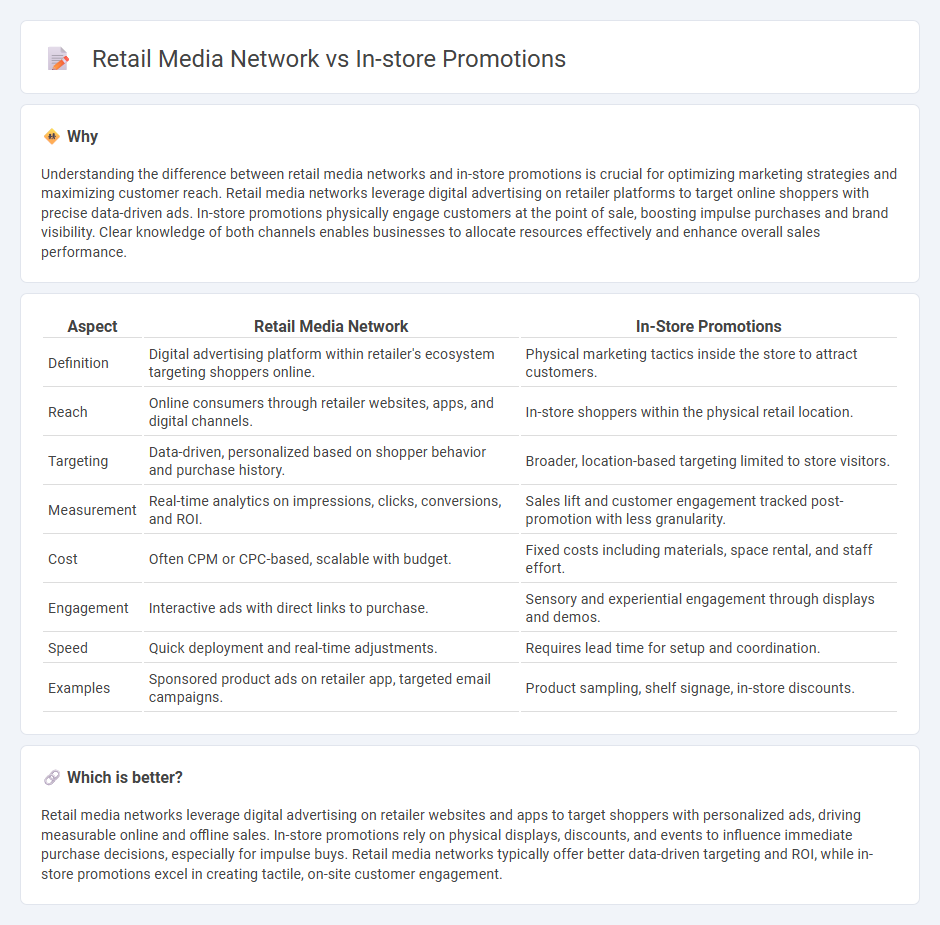 Retail Media Network vs In-store Promotions

Why

Understanding the difference between retail media networks and in-store promotions is crucial for optimizing marketing strategies and maximizing customer reach. Retail media networks leverage digital advertising on retailer platforms to target online shoppers with precise data-driven ads. In-store promotions physically engage customers at the point of sale, boosting impulse purchases and brand visibility. Clear knowledge of both channels enables businesses to allocate resources effectively and enhance overall sales performance.

| Aspect | Retail Media Network | In-Store Promotions |
|---|---|---|
| Definition | Digital advertising platform within retailer's ecosystem targeting shoppers online. | Physical marketing tactics inside the store to attract customers. |
| Reach | Online consumers through retailer websites, apps, and digital channels. | In-store shoppers within the physical retail location. |
| Targeting | Data-driven, personalized based on shopper behavior and purchase history. | Broader, location-based targeting limited to store visitors. |
| Measurement | Real-time analytics on impressions, clicks, conversions, and ROI. | Sales lift and customer engagement tracked post-promotion with less granularity. |
| Cost | Often CPM or CPC-based, scalable with budget. | Fixed costs including materials, space rental, and staff effort. |
| Engagement | Interactive ads with direct links to purchase. | Sensory and experiential engagement through displays and demos. |
| Speed | Quick deployment and real-time adjustments. | Requires lead time for setup and coordination. |
| Examples | Sponsored product ads on retailer app, targeted email campaigns. | Product sampling, shelf signage, in-store discounts. |

Which is better?

Retail media networks leverage digital advertising on retailer websites and apps to target shoppers with personalized ads, driving measurable online and offline sales. In-store promotions rely on physical displays, discounts, and events to influence immediate purchase decisions, especially for impulse buys. Retail media networks typically offer better data-driven targeting and ROI, while in-store promotions excel in creating tactile, on-site customer engagement.