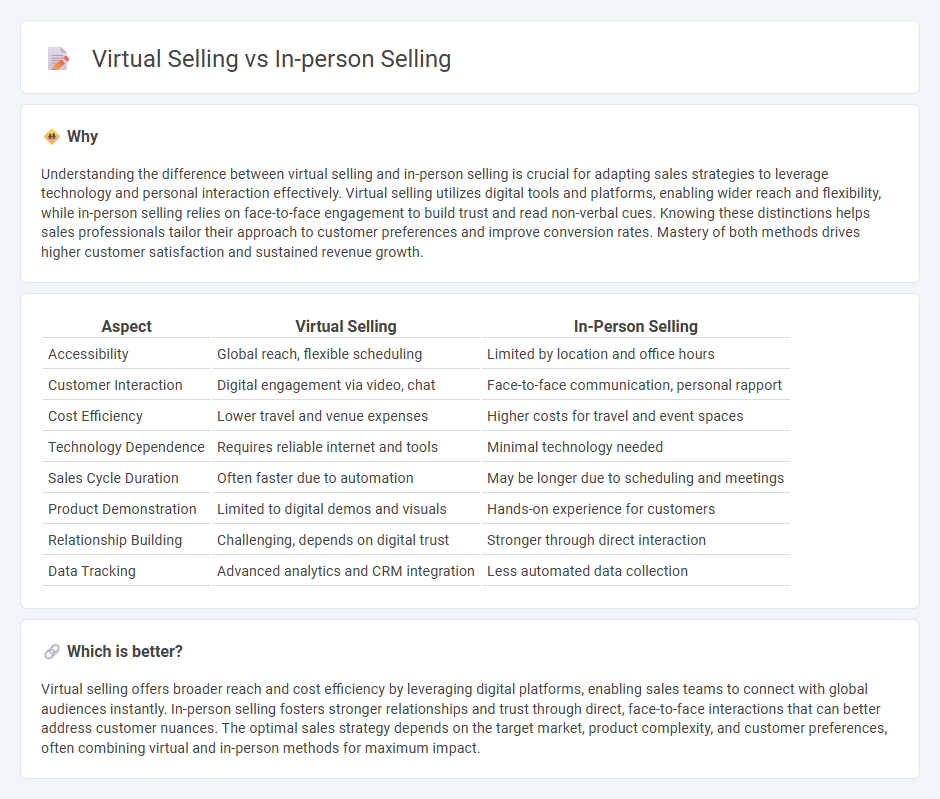 Virtual Selling vs In-person Selling

Why

Understanding the difference between virtual selling and in-person selling is crucial for adapting sales strategies to leverage technology and personal interaction effectively. Virtual selling utilizes digital tools and platforms, enabling wider reach and flexibility, while in-person selling relies on face-to-face engagement to build trust and read non-verbal cues. Knowing these distinctions helps sales professionals tailor their approach to customer preferences and improve conversion rates. Mastery of both methods drives higher customer satisfaction and sustained revenue growth.

| Aspect | Virtual Selling | In-Person Selling |
|---|---|---|
| Accessibility | Global reach, flexible scheduling | Limited by location and office hours |
| Customer Interaction | Digital engagement via video, chat | Face-to-face communication, personal rapport |
| Cost Efficiency | Lower travel and venue expenses | Higher costs for travel and event spaces |
| Technology Dependence | Requires reliable internet and tools | Minimal technology needed |
| Sales Cycle Duration | Often faster due to automation | May be longer due to scheduling and meetings |
| Product Demonstration | Limited to digital demos and visuals | Hands-on experience for customers |
| Relationship Building | Challenging, depends on digital trust | Stronger through direct interaction |
| Data Tracking | Advanced analytics and CRM integration | Less automated data collection |

Which is better?

Virtual selling offers broader reach and cost efficiency by leveraging digital platforms, enabling sales teams to connect with global audiences instantly. In-person selling fosters stronger relationships and trust through direct, face-to-face interactions that can better address customer nuances. The optimal sales strategy depends on the target market, product complexity, and customer preferences, often combining virtual and in-person methods for maximum impact.