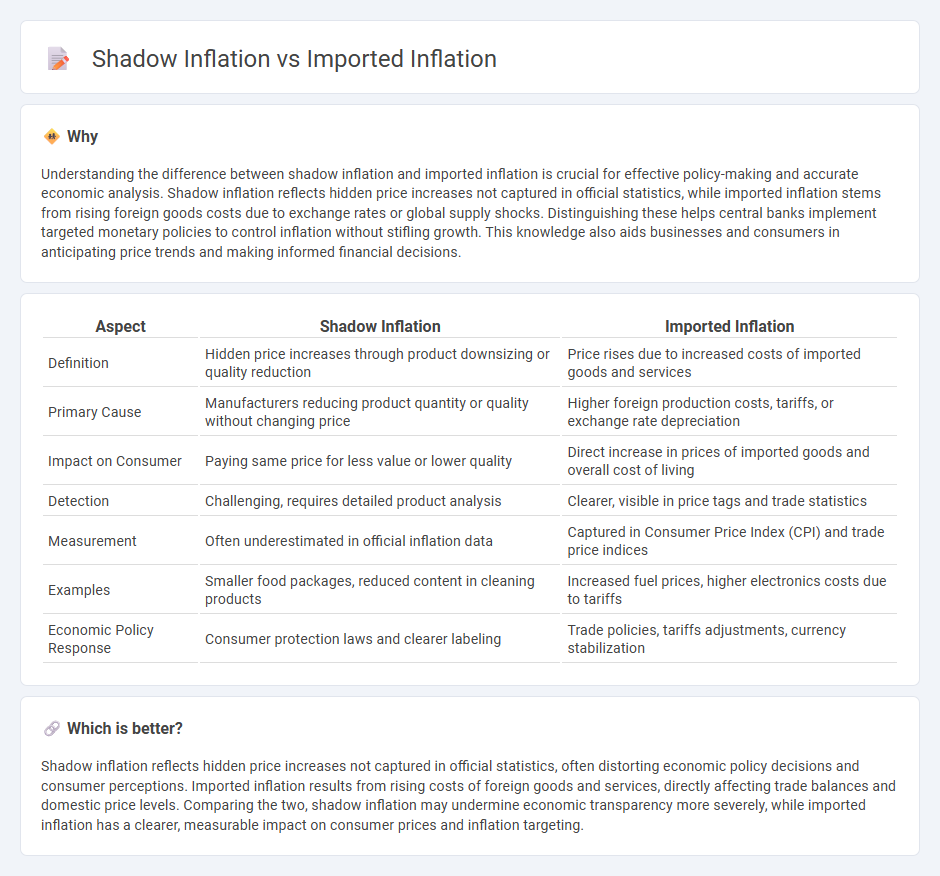 Shadow Inflation vs Imported Inflation

Why

Understanding the difference between shadow inflation and imported inflation is crucial for effective policy-making and accurate economic analysis. Shadow inflation reflects hidden price increases not captured in official statistics, while imported inflation stems from rising foreign goods costs due to exchange rates or global supply shocks. Distinguishing these helps central banks implement targeted monetary policies to control inflation without stifling growth. This knowledge also aids businesses and consumers in anticipating price trends and making informed financial decisions.

| Aspect | Shadow Inflation | Imported Inflation |
|---|---|---|
| Definition | Hidden price increases through product downsizing or quality reduction | Price rises due to increased costs of imported goods and services |
| Primary Cause | Manufacturers reducing product quantity or quality without changing price | Higher foreign production costs, tariffs, or exchange rate depreciation |
| Impact on Consumer | Paying same price for less value or lower quality | Direct increase in prices of imported goods and overall cost of living |
| Detection | Challenging, requires detailed product analysis | Clearer, visible in price tags and trade statistics |
| Measurement | Often underestimated in official inflation data | Captured in Consumer Price Index (CPI) and trade price indices |
| Examples | Smaller food packages, reduced content in cleaning products | Increased fuel prices, higher electronics costs due to tariffs |
| Economic Policy Response | Consumer protection laws and clearer labeling | Trade policies, tariffs adjustments, currency stabilization |

Which is better?

Shadow inflation reflects hidden price increases not captured in official statistics, often distorting economic policy decisions and consumer perceptions. Imported inflation results from rising costs of foreign goods and services, directly affecting trade balances and domestic price levels. Comparing the two, shadow inflation may undermine economic transparency more severely, while imported inflation has a clearer, measurable impact on consumer prices and inflation targeting.