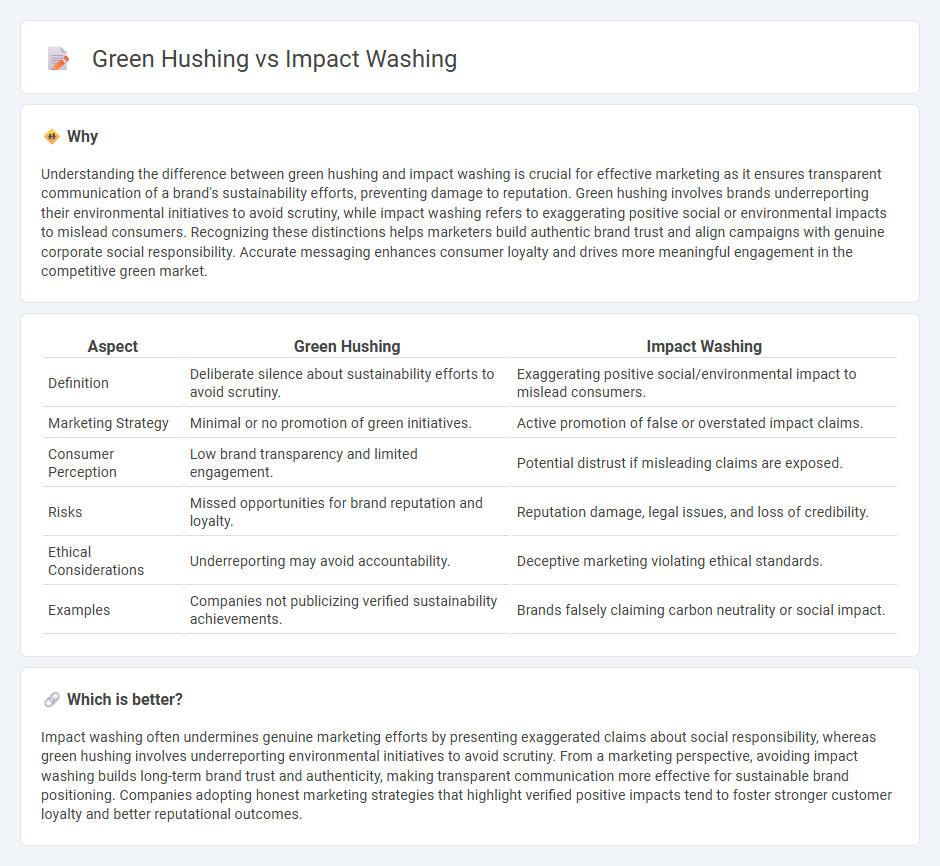 Green Hushing vs Impact Washing

Why

Understanding the difference between green hushing and impact washing is crucial for effective marketing as it ensures transparent communication of a brand's sustainability efforts, preventing damage to reputation. Green hushing involves brands underreporting their environmental initiatives to avoid scrutiny, while impact washing refers to exaggerating positive social or environmental impacts to mislead consumers. Recognizing these distinctions helps marketers build authentic brand trust and align campaigns with genuine corporate social responsibility. Accurate messaging enhances consumer loyalty and drives more meaningful engagement in the competitive green market.

| Aspect | Green Hushing | Impact Washing |
|---|---|---|
| Definition | Deliberate silence about sustainability efforts to avoid scrutiny. | Exaggerating positive social/environmental impact to mislead consumers. |
| Marketing Strategy | Minimal or no promotion of green initiatives. | Active promotion of false or overstated impact claims. |
| Consumer Perception | Low brand transparency and limited engagement. | Potential distrust if misleading claims are exposed. |
| Risks | Missed opportunities for brand reputation and loyalty. | Reputation damage, legal issues, and loss of credibility. |
| Ethical Considerations | Underreporting may avoid accountability. | Deceptive marketing violating ethical standards. |
| Examples | Companies not publicizing verified sustainability achievements. | Brands falsely claiming carbon neutrality or social impact. |

Which is better?

Impact washing often undermines genuine marketing efforts by presenting exaggerated claims about social responsibility, whereas green hushing involves underreporting environmental initiatives to avoid scrutiny. From a marketing perspective, avoiding impact washing builds long-term brand trust and authenticity, making transparent communication more effective for sustainable brand positioning. Companies adopting honest marketing strategies that highlight verified positive impacts tend to foster stronger customer loyalty and better reputational outcomes.