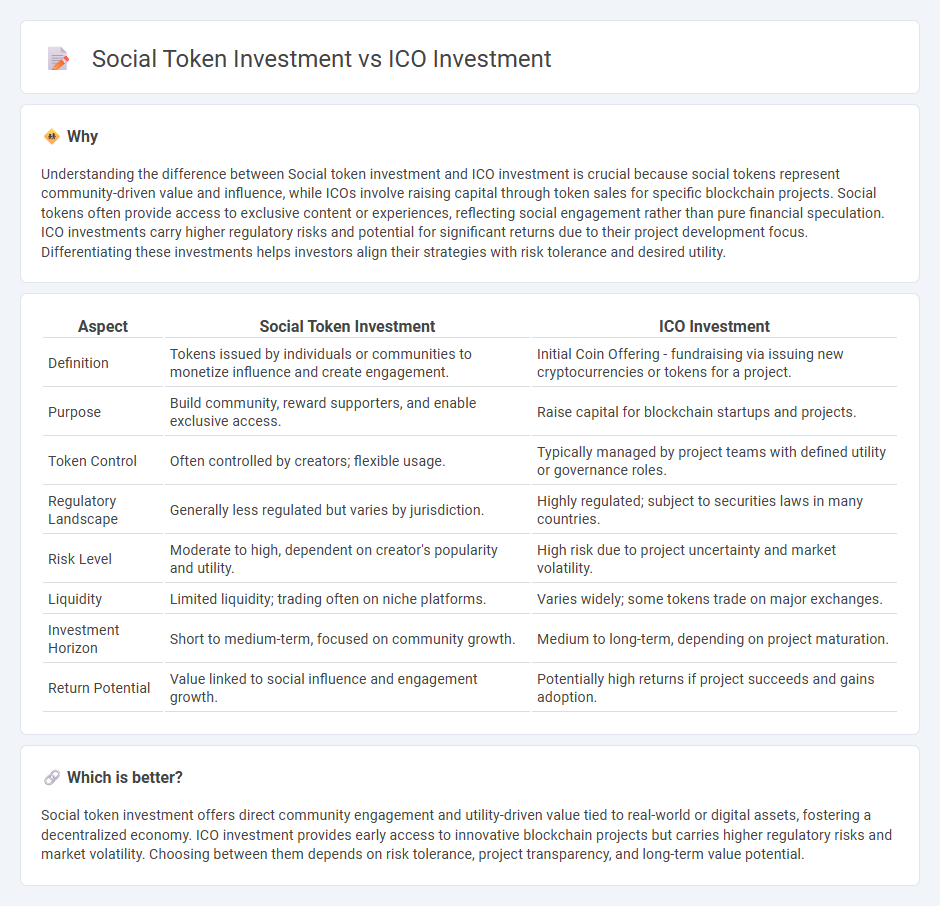 Social Token Investment vs ICO Investment

Why

Understanding the difference between Social token investment and ICO investment is crucial because social tokens represent community-driven value and influence, while ICOs involve raising capital through token sales for specific blockchain projects. Social tokens often provide access to exclusive content or experiences, reflecting social engagement rather than pure financial speculation. ICO investments carry higher regulatory risks and potential for significant returns due to their project development focus. Differentiating these investments helps investors align their strategies with risk tolerance and desired utility.

| Aspect | Social Token Investment | ICO Investment |
|---|---|---|
| Definition | Tokens issued by individuals or communities to monetize influence and create engagement. | Initial Coin Offering - fundraising via issuing new cryptocurrencies or tokens for a project. |
| Purpose | Build community, reward supporters, and enable exclusive access. | Raise capital for blockchain startups and projects. |
| Token Control | Often controlled by creators; flexible usage. | Typically managed by project teams with defined utility or governance roles. |
| Regulatory Landscape | Generally less regulated but varies by jurisdiction. | Highly regulated; subject to securities laws in many countries. |
| Risk Level | Moderate to high, dependent on creator's popularity and utility. | High risk due to project uncertainty and market volatility. |
| Liquidity | Limited liquidity; trading often on niche platforms. | Varies widely; some tokens trade on major exchanges. |
| Investment Horizon | Short to medium-term, focused on community growth. | Medium to long-term, depending on project maturation. |
| Return Potential | Value linked to social influence and engagement growth. | Potentially high returns if project succeeds and gains adoption. |

Which is better?

Social token investment offers direct community engagement and utility-driven value tied to real-world or digital assets, fostering a decentralized economy. ICO investment provides early access to innovative blockchain projects but carries higher regulatory risks and market volatility. Choosing between them depends on risk tolerance, project transparency, and long-term value potential.