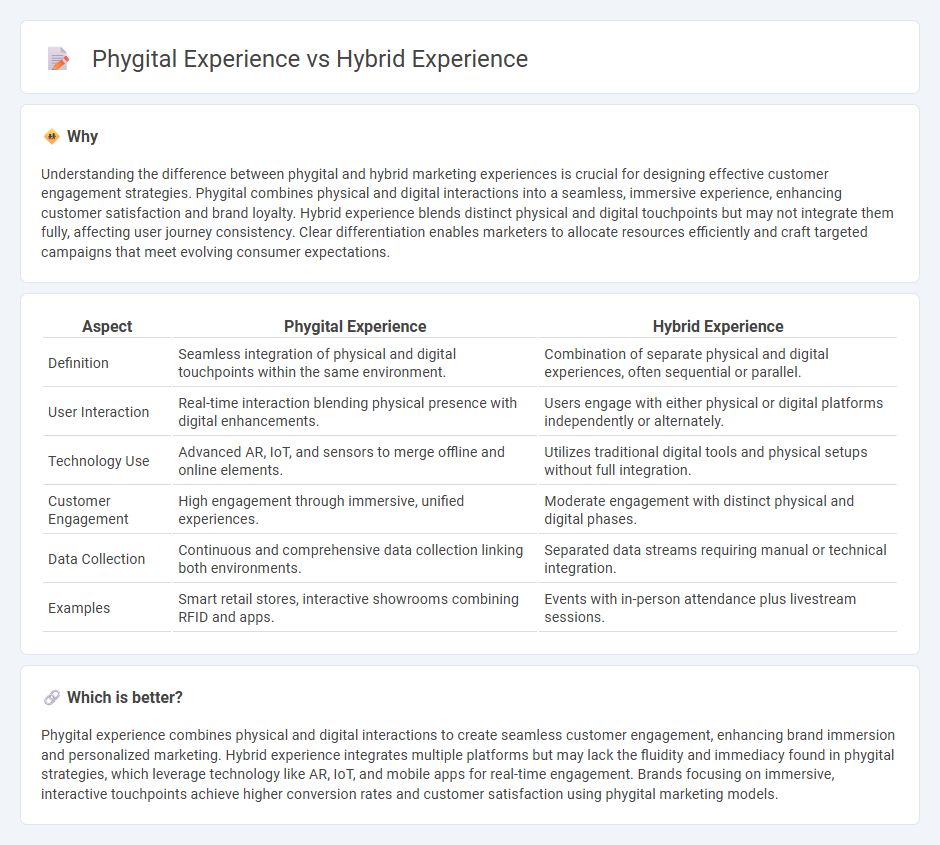 Phygital Experience vs Hybrid Experience

Why

Understanding the difference between phygital and hybrid marketing experiences is crucial for designing effective customer engagement strategies. Phygital combines physical and digital interactions into a seamless, immersive experience, enhancing customer satisfaction and brand loyalty. Hybrid experience blends distinct physical and digital touchpoints but may not integrate them fully, affecting user journey consistency. Clear differentiation enables marketers to allocate resources efficiently and craft targeted campaigns that meet evolving consumer expectations.

| Aspect | Phygital Experience | Hybrid Experience |
|---|---|---|
| Definition | Seamless integration of physical and digital touchpoints within the same environment. | Combination of separate physical and digital experiences, often sequential or parallel. |
| User Interaction | Real-time interaction blending physical presence with digital enhancements. | Users engage with either physical or digital platforms independently or alternately. |
| Technology Use | Advanced AR, IoT, and sensors to merge offline and online elements. | Utilizes traditional digital tools and physical setups without full integration. |
| Customer Engagement | High engagement through immersive, unified experiences. | Moderate engagement with distinct physical and digital phases. |
| Data Collection | Continuous and comprehensive data collection linking both environments. | Separated data streams requiring manual or technical integration. |
| Examples | Smart retail stores, interactive showrooms combining RFID and apps. | Events with in-person attendance plus livestream sessions. |

Which is better?

Phygital experience combines physical and digital interactions to create seamless customer engagement, enhancing brand immersion and personalized marketing. Hybrid experience integrates multiple platforms but may lack the fluidity and immediacy found in phygital strategies, which leverage technology like AR, IoT, and mobile apps for real-time engagement. Brands focusing on immersive, interactive touchpoints achieve higher conversion rates and customer satisfaction using phygital marketing models.