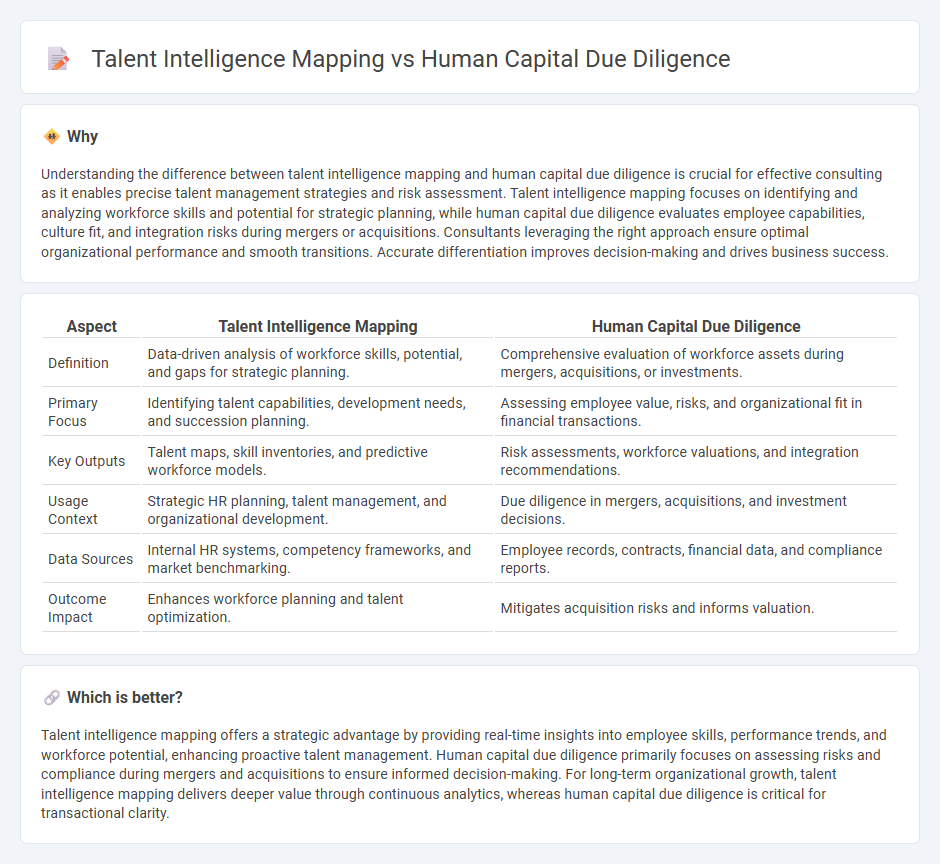 Talent Intelligence Mapping vs Human Capital Due Diligence

Why

Understanding the difference between talent intelligence mapping and human capital due diligence is crucial for effective consulting as it enables precise talent management strategies and risk assessment. Talent intelligence mapping focuses on identifying and analyzing workforce skills and potential for strategic planning, while human capital due diligence evaluates employee capabilities, culture fit, and integration risks during mergers or acquisitions. Consultants leveraging the right approach ensure optimal organizational performance and smooth transitions. Accurate differentiation improves decision-making and drives business success.

| Aspect | Talent Intelligence Mapping | Human Capital Due Diligence |
|---|---|---|
| Definition | Data-driven analysis of workforce skills, potential, and gaps for strategic planning. | Comprehensive evaluation of workforce assets during mergers, acquisitions, or investments. |
| Primary Focus | Identifying talent capabilities, development needs, and succession planning. | Assessing employee value, risks, and organizational fit in financial transactions. |
| Key Outputs | Talent maps, skill inventories, and predictive workforce models. | Risk assessments, workforce valuations, and integration recommendations. |
| Usage Context | Strategic HR planning, talent management, and organizational development. | Due diligence in mergers, acquisitions, and investment decisions. |
| Data Sources | Internal HR systems, competency frameworks, and market benchmarking. | Employee records, contracts, financial data, and compliance reports. |
| Outcome Impact | Enhances workforce planning and talent optimization. | Mitigates acquisition risks and informs valuation. |

Which is better?

Talent intelligence mapping offers a strategic advantage by providing real-time insights into employee skills, performance trends, and workforce potential, enhancing proactive talent management. Human capital due diligence primarily focuses on assessing risks and compliance during mergers and acquisitions to ensure informed decision-making. For long-term organizational growth, talent intelligence mapping delivers deeper value through continuous analytics, whereas human capital due diligence is critical for transactional clarity.