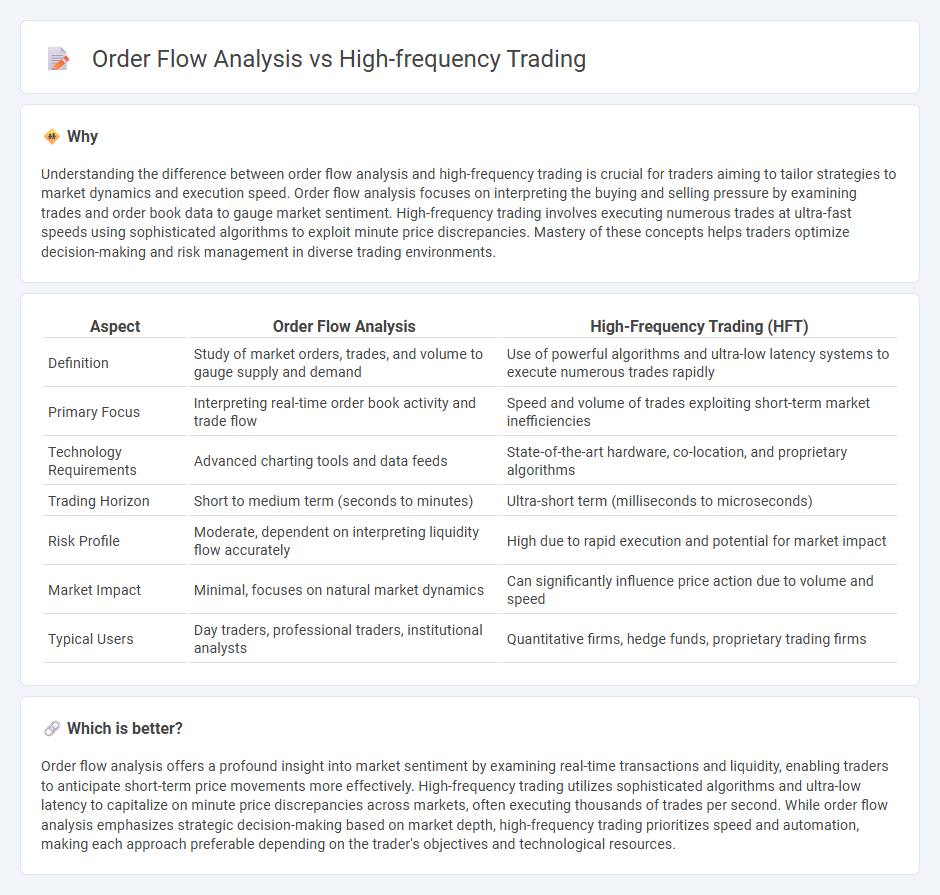 Order Flow Analysis vs High-frequency Trading

Why

Understanding the difference between order flow analysis and high-frequency trading is crucial for traders aiming to tailor strategies to market dynamics and execution speed. Order flow analysis focuses on interpreting the buying and selling pressure by examining trades and order book data to gauge market sentiment. High-frequency trading involves executing numerous trades at ultra-fast speeds using sophisticated algorithms to exploit minute price discrepancies. Mastery of these concepts helps traders optimize decision-making and risk management in diverse trading environments.

| Aspect | Order Flow Analysis | High-Frequency Trading (HFT) |
|---|---|---|
| Definition | Study of market orders, trades, and volume to gauge supply and demand | Use of powerful algorithms and ultra-low latency systems to execute numerous trades rapidly |
| Primary Focus | Interpreting real-time order book activity and trade flow | Speed and volume of trades exploiting short-term market inefficiencies |
| Technology Requirements | Advanced charting tools and data feeds | State-of-the-art hardware, co-location, and proprietary algorithms |
| Trading Horizon | Short to medium term (seconds to minutes) | Ultra-short term (milliseconds to microseconds) |
| Risk Profile | Moderate, dependent on interpreting liquidity flow accurately | High due to rapid execution and potential for market impact |
| Market Impact | Minimal, focuses on natural market dynamics | Can significantly influence price action due to volume and speed |
| Typical Users | Day traders, professional traders, institutional analysts | Quantitative firms, hedge funds, proprietary trading firms |

Which is better?

Order flow analysis offers a profound insight into market sentiment by examining real-time transactions and liquidity, enabling traders to anticipate short-term price movements more effectively. High-frequency trading utilizes sophisticated algorithms and ultra-low latency to capitalize on minute price discrepancies across markets, often executing thousands of trades per second. While order flow analysis emphasizes strategic decision-making based on market depth, high-frequency trading prioritizes speed and automation, making each approach preferable depending on the trader's objectives and technological resources.