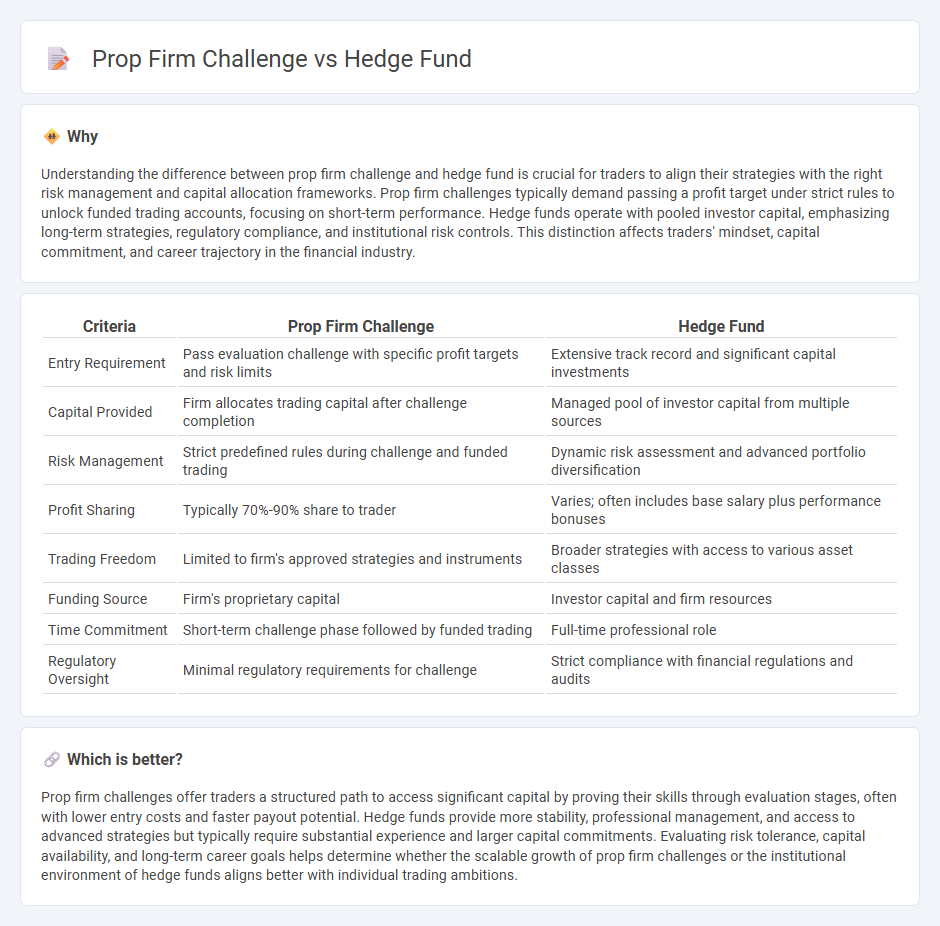 Prop Firm Challenge vs Hedge Fund

Why

Understanding the difference between prop firm challenge and hedge fund is crucial for traders to align their strategies with the right risk management and capital allocation frameworks. Prop firm challenges typically demand passing a profit target under strict rules to unlock funded trading accounts, focusing on short-term performance. Hedge funds operate with pooled investor capital, emphasizing long-term strategies, regulatory compliance, and institutional risk controls. This distinction affects traders' mindset, capital commitment, and career trajectory in the financial industry.

| Criteria | Prop Firm Challenge | Hedge Fund |
|---|---|---|
| Entry Requirement | Pass evaluation challenge with specific profit targets and risk limits | Extensive track record and significant capital investments |
| Capital Provided | Firm allocates trading capital after challenge completion | Managed pool of investor capital from multiple sources |
| Risk Management | Strict predefined rules during challenge and funded trading | Dynamic risk assessment and advanced portfolio diversification |
| Profit Sharing | Typically 70%-90% share to trader | Varies; often includes base salary plus performance bonuses |
| Trading Freedom | Limited to firm's approved strategies and instruments | Broader strategies with access to various asset classes |
| Funding Source | Firm's proprietary capital | Investor capital and firm resources |
| Time Commitment | Short-term challenge phase followed by funded trading | Full-time professional role |
| Regulatory Oversight | Minimal regulatory requirements for challenge | Strict compliance with financial regulations and audits |

Which is better?

Prop firm challenges offer traders a structured path to access significant capital by proving their skills through evaluation stages, often with lower entry costs and faster payout potential. Hedge funds provide more stability, professional management, and access to advanced strategies but typically require substantial experience and larger capital commitments. Evaluating risk tolerance, capital availability, and long-term career goals helps determine whether the scalable growth of prop firm challenges or the institutional environment of hedge funds aligns better with individual trading ambitions.