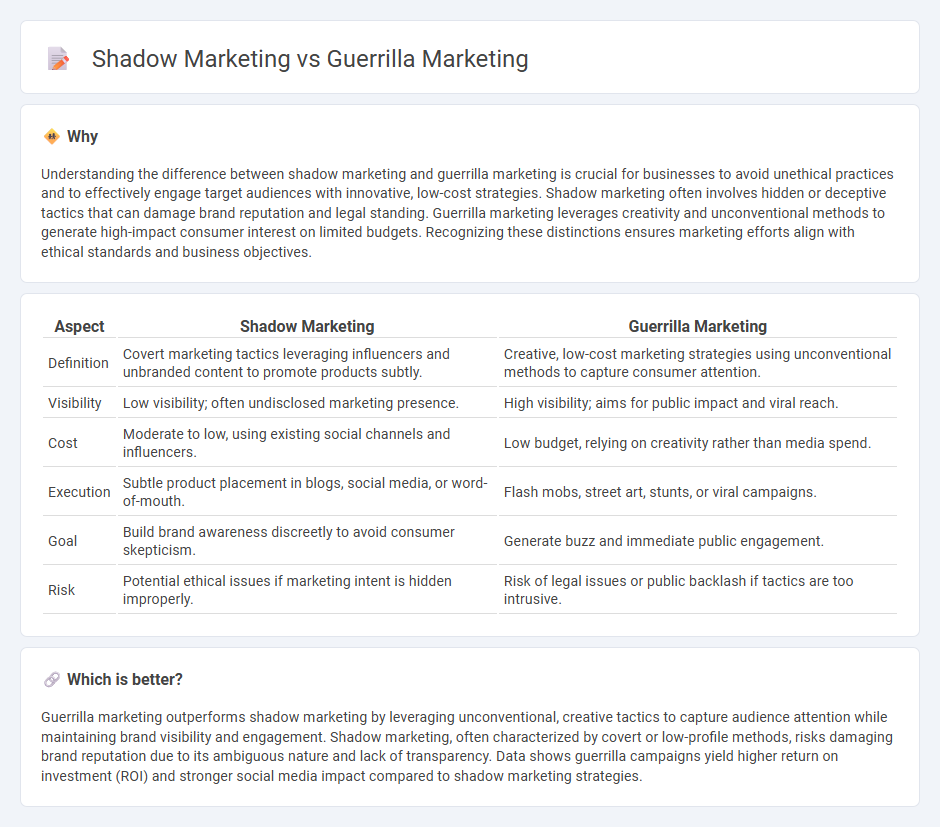 Shadow Marketing vs Guerrilla Marketing

Why

Understanding the difference between shadow marketing and guerrilla marketing is crucial for businesses to avoid unethical practices and to effectively engage target audiences with innovative, low-cost strategies. Shadow marketing often involves hidden or deceptive tactics that can damage brand reputation and legal standing. Guerrilla marketing leverages creativity and unconventional methods to generate high-impact consumer interest on limited budgets. Recognizing these distinctions ensures marketing efforts align with ethical standards and business objectives.

| Aspect | Shadow Marketing | Guerrilla Marketing |
|---|---|---|
| Definition | Covert marketing tactics leveraging influencers and unbranded content to promote products subtly. | Creative, low-cost marketing strategies using unconventional methods to capture consumer attention. |
| Visibility | Low visibility; often undisclosed marketing presence. | High visibility; aims for public impact and viral reach. |
| Cost | Moderate to low, using existing social channels and influencers. | Low budget, relying on creativity rather than media spend. |
| Execution | Subtle product placement in blogs, social media, or word-of-mouth. | Flash mobs, street art, stunts, or viral campaigns. |
| Goal | Build brand awareness discreetly to avoid consumer skepticism. | Generate buzz and immediate public engagement. |
| Risk | Potential ethical issues if marketing intent is hidden improperly. | Risk of legal issues or public backlash if tactics are too intrusive. |

Which is better?

Guerrilla marketing outperforms shadow marketing by leveraging unconventional, creative tactics to capture audience attention while maintaining brand visibility and engagement. Shadow marketing, often characterized by covert or low-profile methods, risks damaging brand reputation due to its ambiguous nature and lack of transparency. Data shows guerrilla campaigns yield higher return on investment (ROI) and stronger social media impact compared to shadow marketing strategies.