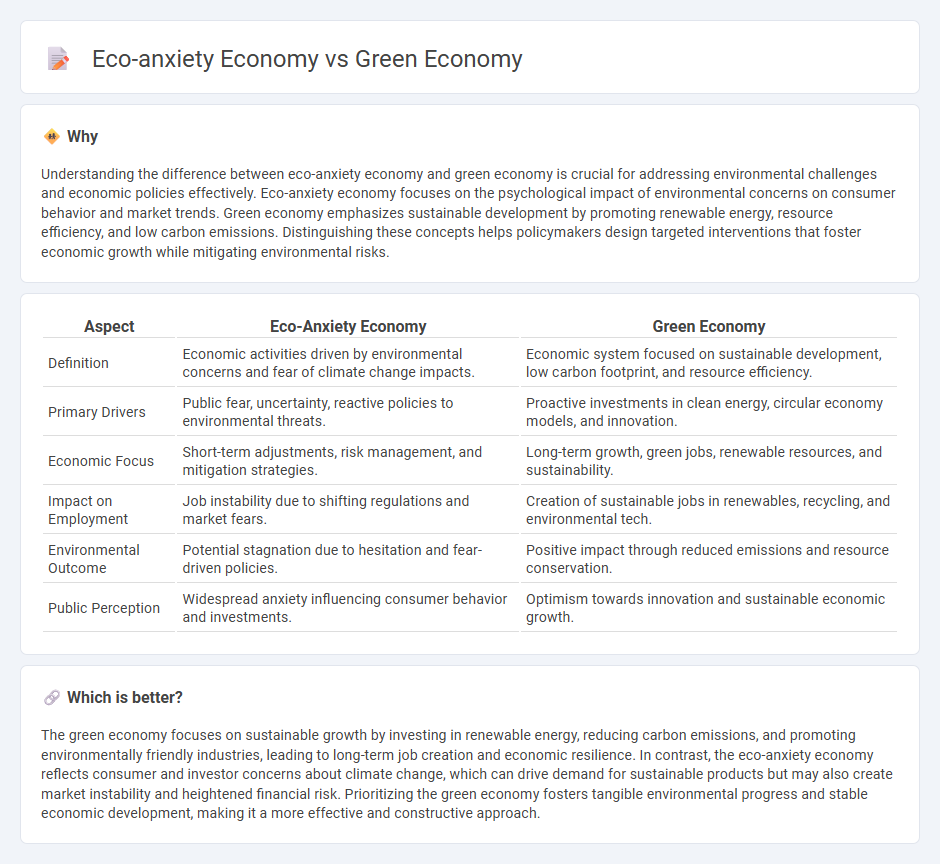 Eco-anxiety Economy vs Green Economy

Why

Understanding the difference between eco-anxiety economy and green economy is crucial for addressing environmental challenges and economic policies effectively. Eco-anxiety economy focuses on the psychological impact of environmental concerns on consumer behavior and market trends. Green economy emphasizes sustainable development by promoting renewable energy, resource efficiency, and low carbon emissions. Distinguishing these concepts helps policymakers design targeted interventions that foster economic growth while mitigating environmental risks.

| Aspect | Eco-Anxiety Economy | Green Economy |
|---|---|---|
| Definition | Economic activities driven by environmental concerns and fear of climate change impacts. | Economic system focused on sustainable development, low carbon footprint, and resource efficiency. |
| Primary Drivers | Public fear, uncertainty, reactive policies to environmental threats. | Proactive investments in clean energy, circular economy models, and innovation. |
| Economic Focus | Short-term adjustments, risk management, and mitigation strategies. | Long-term growth, green jobs, renewable resources, and sustainability. |
| Impact on Employment | Job instability due to shifting regulations and market fears. | Creation of sustainable jobs in renewables, recycling, and environmental tech. |
| Environmental Outcome | Potential stagnation due to hesitation and fear-driven policies. | Positive impact through reduced emissions and resource conservation. |
| Public Perception | Widespread anxiety influencing consumer behavior and investments. | Optimism towards innovation and sustainable economic growth. |

Which is better?

The green economy focuses on sustainable growth by investing in renewable energy, reducing carbon emissions, and promoting environmentally friendly industries, leading to long-term job creation and economic resilience. In contrast, the eco-anxiety economy reflects consumer and investor concerns about climate change, which can drive demand for sustainable products but may also create market instability and heightened financial risk. Prioritizing the green economy fosters tangible environmental progress and stable economic development, making it a more effective and constructive approach.