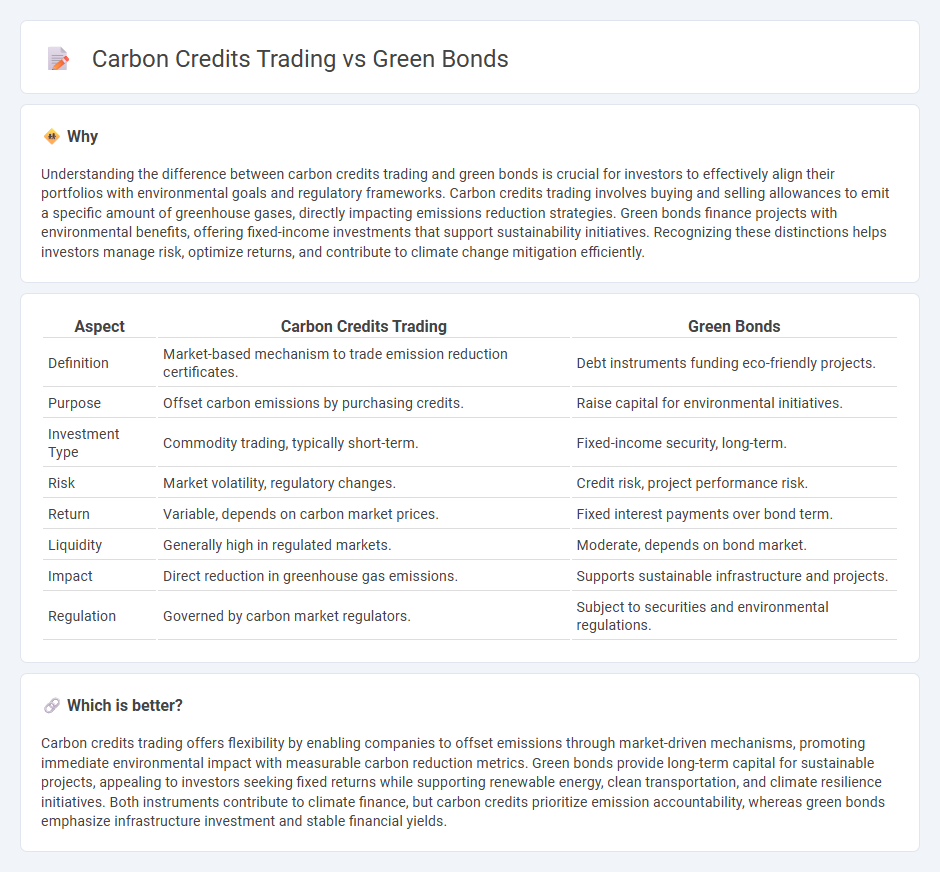 Carbon Credits Trading vs Green Bonds

Why

Understanding the difference between carbon credits trading and green bonds is crucial for investors to effectively align their portfolios with environmental goals and regulatory frameworks. Carbon credits trading involves buying and selling allowances to emit a specific amount of greenhouse gases, directly impacting emissions reduction strategies. Green bonds finance projects with environmental benefits, offering fixed-income investments that support sustainability initiatives. Recognizing these distinctions helps investors manage risk, optimize returns, and contribute to climate change mitigation efficiently.

| Aspect | Carbon Credits Trading | Green Bonds |
|---|---|---|
| Definition | Market-based mechanism to trade emission reduction certificates. | Debt instruments funding eco-friendly projects. |
| Purpose | Offset carbon emissions by purchasing credits. | Raise capital for environmental initiatives. |
| Investment Type | Commodity trading, typically short-term. | Fixed-income security, long-term. |
| Risk | Market volatility, regulatory changes. | Credit risk, project performance risk. |
| Return | Variable, depends on carbon market prices. | Fixed interest payments over bond term. |
| Liquidity | Generally high in regulated markets. | Moderate, depends on bond market. |
| Impact | Direct reduction in greenhouse gas emissions. | Supports sustainable infrastructure and projects. |
| Regulation | Governed by carbon market regulators. | Subject to securities and environmental regulations. |

Which is better?

Carbon credits trading offers flexibility by enabling companies to offset emissions through market-driven mechanisms, promoting immediate environmental impact with measurable carbon reduction metrics. Green bonds provide long-term capital for sustainable projects, appealing to investors seeking fixed returns while supporting renewable energy, clean transportation, and climate resilience initiatives. Both instruments contribute to climate finance, but carbon credits prioritize emission accountability, whereas green bonds emphasize infrastructure investment and stable financial yields.