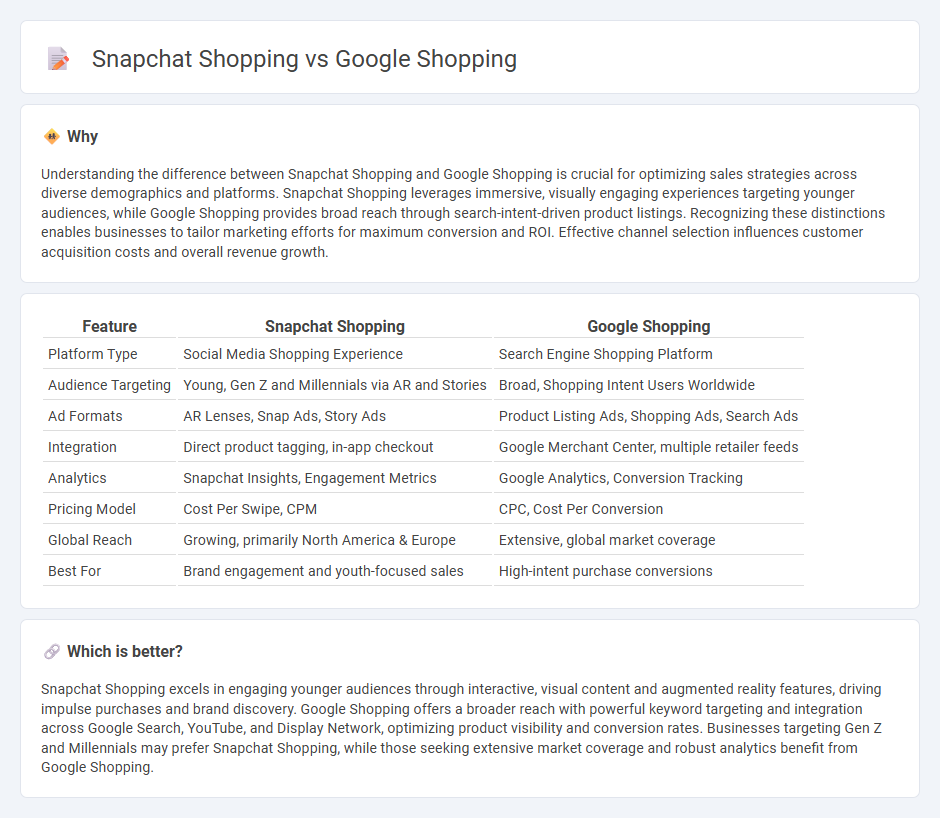 Snapchat Shopping vs Google Shopping

Why

Understanding the difference between Snapchat Shopping and Google Shopping is crucial for optimizing sales strategies across diverse demographics and platforms. Snapchat Shopping leverages immersive, visually engaging experiences targeting younger audiences, while Google Shopping provides broad reach through search-intent-driven product listings. Recognizing these distinctions enables businesses to tailor marketing efforts for maximum conversion and ROI. Effective channel selection influences customer acquisition costs and overall revenue growth.

| Feature | Snapchat Shopping | Google Shopping |
|---|---|---|
| Platform Type | Social Media Shopping Experience | Search Engine Shopping Platform |
| Audience Targeting | Young, Gen Z and Millennials via AR and Stories | Broad, Shopping Intent Users Worldwide |
| Ad Formats | AR Lenses, Snap Ads, Story Ads | Product Listing Ads, Shopping Ads, Search Ads |
| Integration | Direct product tagging, in-app checkout | Google Merchant Center, multiple retailer feeds |
| Analytics | Snapchat Insights, Engagement Metrics | Google Analytics, Conversion Tracking |
| Pricing Model | Cost Per Swipe, CPM | CPC, Cost Per Conversion |
| Global Reach | Growing, primarily North America & Europe | Extensive, global market coverage |
| Best For | Brand engagement and youth-focused sales | High-intent purchase conversions |

Which is better?

Snapchat Shopping excels in engaging younger audiences through interactive, visual content and augmented reality features, driving impulse purchases and brand discovery. Google Shopping offers a broader reach with powerful keyword targeting and integration across Google Search, YouTube, and Display Network, optimizing product visibility and conversion rates. Businesses targeting Gen Z and Millennials may prefer Snapchat Shopping, while those seeking extensive market coverage and robust analytics benefit from Google Shopping.