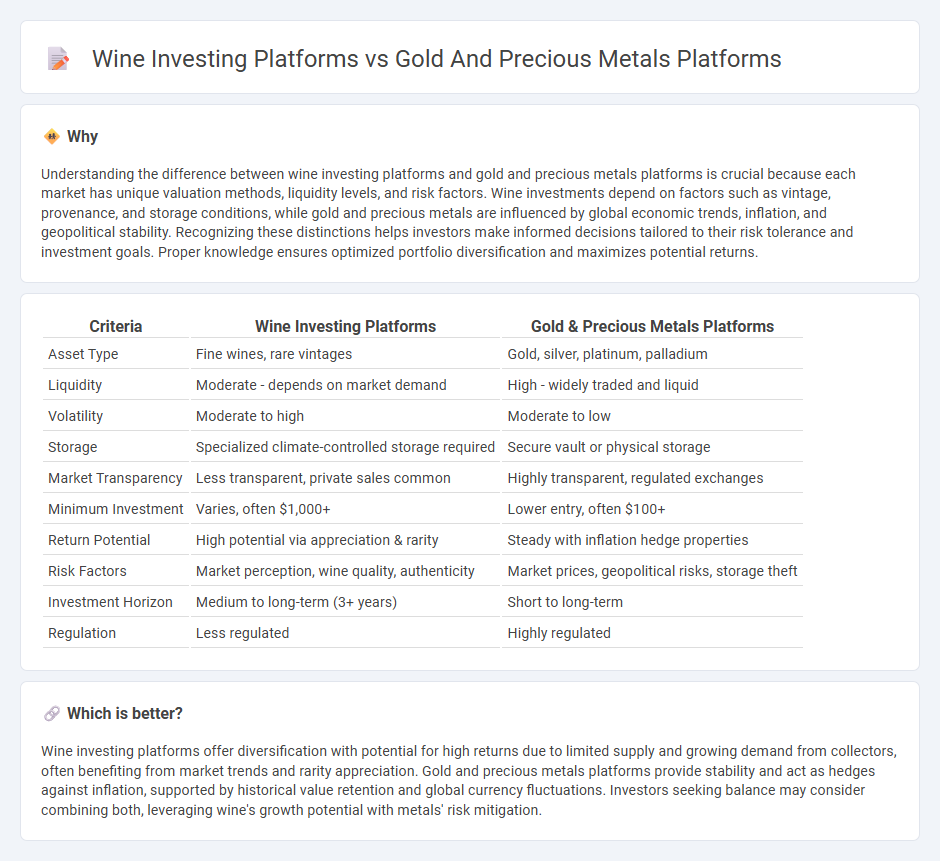 Wine Investing Platforms vs Gold And Precious Metals Platforms

Why

Understanding the difference between wine investing platforms and gold and precious metals platforms is crucial because each market has unique valuation methods, liquidity levels, and risk factors. Wine investments depend on factors such as vintage, provenance, and storage conditions, while gold and precious metals are influenced by global economic trends, inflation, and geopolitical stability. Recognizing these distinctions helps investors make informed decisions tailored to their risk tolerance and investment goals. Proper knowledge ensures optimized portfolio diversification and maximizes potential returns.

| Criteria | Wine Investing Platforms | Gold & Precious Metals Platforms |
|---|---|---|
| Asset Type | Fine wines, rare vintages | Gold, silver, platinum, palladium |
| Liquidity | Moderate - depends on market demand | High - widely traded and liquid |
| Volatility | Moderate to high | Moderate to low |
| Storage | Specialized climate-controlled storage required | Secure vault or physical storage |
| Market Transparency | Less transparent, private sales common | Highly transparent, regulated exchanges |
| Minimum Investment | Varies, often $1,000+ | Lower entry, often $100+ |
| Return Potential | High potential via appreciation & rarity | Steady with inflation hedge properties |
| Risk Factors | Market perception, wine quality, authenticity | Market prices, geopolitical risks, storage theft |
| Investment Horizon | Medium to long-term (3+ years) | Short to long-term |
| Regulation | Less regulated | Highly regulated |

Which is better?

Wine investing platforms offer diversification with potential for high returns due to limited supply and growing demand from collectors, often benefiting from market trends and rarity appreciation. Gold and precious metals platforms provide stability and act as hedges against inflation, supported by historical value retention and global currency fluctuations. Investors seeking balance may consider combining both, leveraging wine's growth potential with metals' risk mitigation.