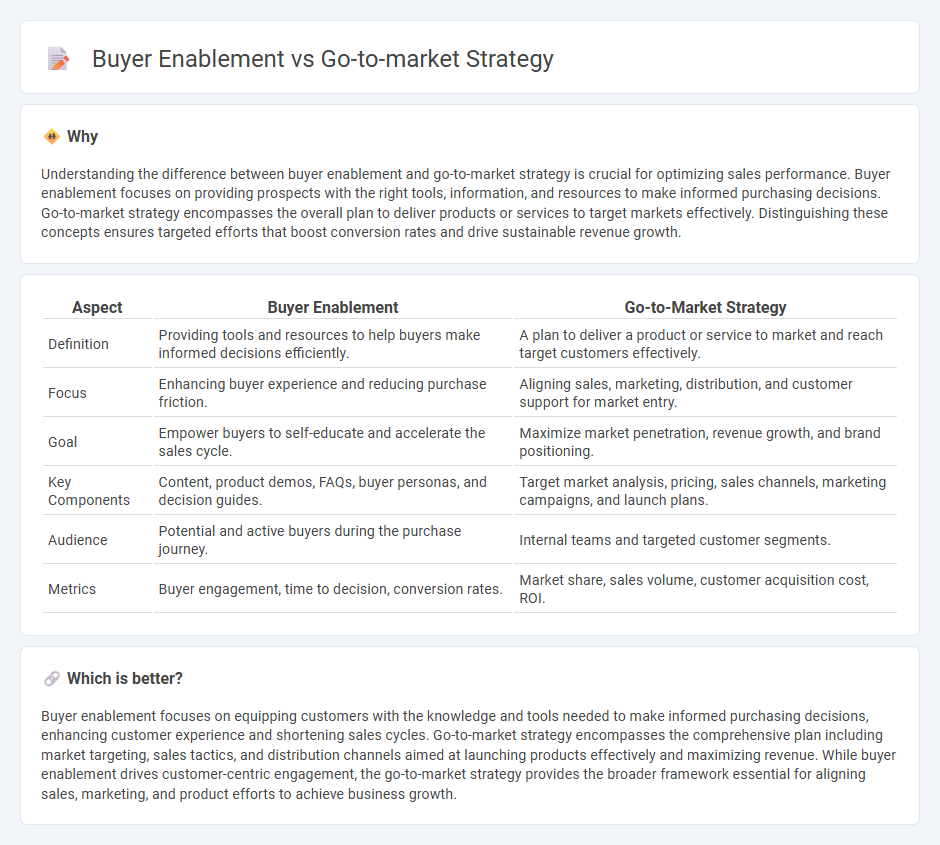 Buyer Enablement vs Go-to-market Strategy

Why

Understanding the difference between buyer enablement and go-to-market strategy is crucial for optimizing sales performance. Buyer enablement focuses on providing prospects with the right tools, information, and resources to make informed purchasing decisions. Go-to-market strategy encompasses the overall plan to deliver products or services to target markets effectively. Distinguishing these concepts ensures targeted efforts that boost conversion rates and drive sustainable revenue growth.

| Aspect | Buyer Enablement | Go-to-Market Strategy |
|---|---|---|
| Definition | Providing tools and resources to help buyers make informed decisions efficiently. | A plan to deliver a product or service to market and reach target customers effectively. |
| Focus | Enhancing buyer experience and reducing purchase friction. | Aligning sales, marketing, distribution, and customer support for market entry. |
| Goal | Empower buyers to self-educate and accelerate the sales cycle. | Maximize market penetration, revenue growth, and brand positioning. |
| Key Components | Content, product demos, FAQs, buyer personas, and decision guides. | Target market analysis, pricing, sales channels, marketing campaigns, and launch plans. |
| Audience | Potential and active buyers during the purchase journey. | Internal teams and targeted customer segments. |
| Metrics | Buyer engagement, time to decision, conversion rates. | Market share, sales volume, customer acquisition cost, ROI. |

Which is better?

Buyer enablement focuses on equipping customers with the knowledge and tools needed to make informed purchasing decisions, enhancing customer experience and shortening sales cycles. Go-to-market strategy encompasses the comprehensive plan including market targeting, sales tactics, and distribution channels aimed at launching products effectively and maximizing revenue. While buyer enablement drives customer-centric engagement, the go-to-market strategy provides the broader framework essential for aligning sales, marketing, and product efforts to achieve business growth.