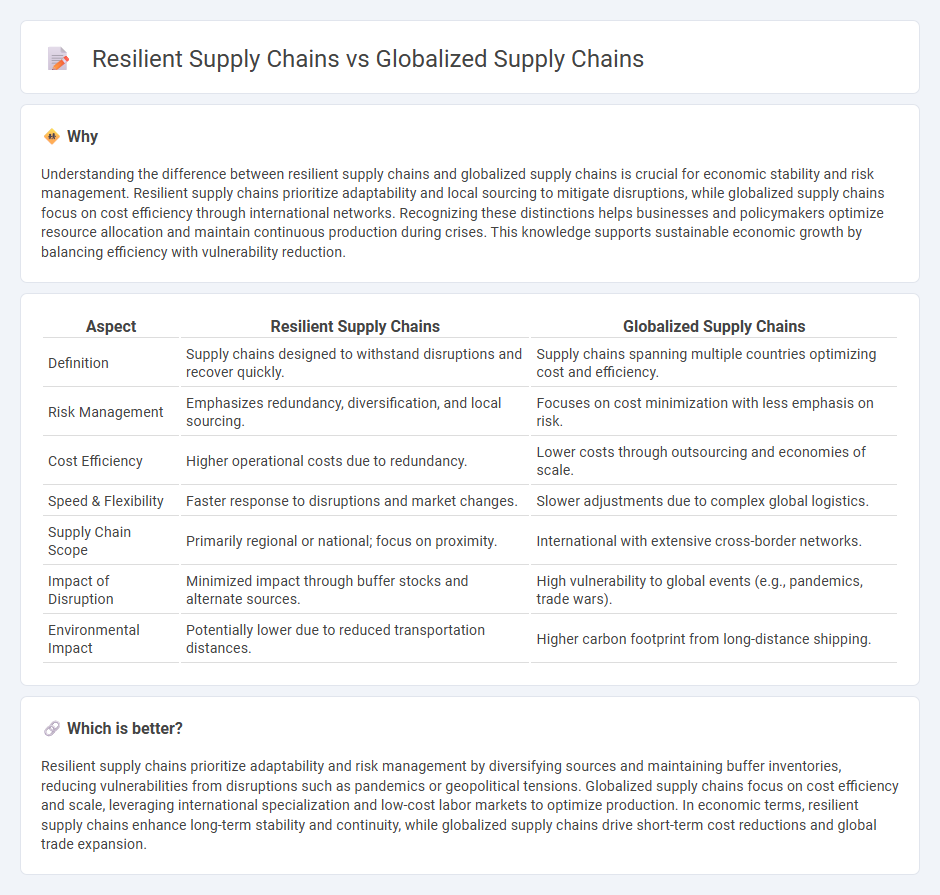 Resilient Supply Chains vs Globalized Supply Chains

Why

Understanding the difference between resilient supply chains and globalized supply chains is crucial for economic stability and risk management. Resilient supply chains prioritize adaptability and local sourcing to mitigate disruptions, while globalized supply chains focus on cost efficiency through international networks. Recognizing these distinctions helps businesses and policymakers optimize resource allocation and maintain continuous production during crises. This knowledge supports sustainable economic growth by balancing efficiency with vulnerability reduction.

| Aspect | Resilient Supply Chains | Globalized Supply Chains |
|---|---|---|
| Definition | Supply chains designed to withstand disruptions and recover quickly. | Supply chains spanning multiple countries optimizing cost and efficiency. |
| Risk Management | Emphasizes redundancy, diversification, and local sourcing. | Focuses on cost minimization with less emphasis on risk. |
| Cost Efficiency | Higher operational costs due to redundancy. | Lower costs through outsourcing and economies of scale. |
| Speed & Flexibility | Faster response to disruptions and market changes. | Slower adjustments due to complex global logistics. |
| Supply Chain Scope | Primarily regional or national; focus on proximity. | International with extensive cross-border networks. |
| Impact of Disruption | Minimized impact through buffer stocks and alternate sources. | High vulnerability to global events (e.g., pandemics, trade wars). |
| Environmental Impact | Potentially lower due to reduced transportation distances. | Higher carbon footprint from long-distance shipping. |

Which is better?

Resilient supply chains prioritize adaptability and risk management by diversifying sources and maintaining buffer inventories, reducing vulnerabilities from disruptions such as pandemics or geopolitical tensions. Globalized supply chains focus on cost efficiency and scale, leveraging international specialization and low-cost labor markets to optimize production. In economic terms, resilient supply chains enhance long-term stability and continuity, while globalized supply chains drive short-term cost reductions and global trade expansion.