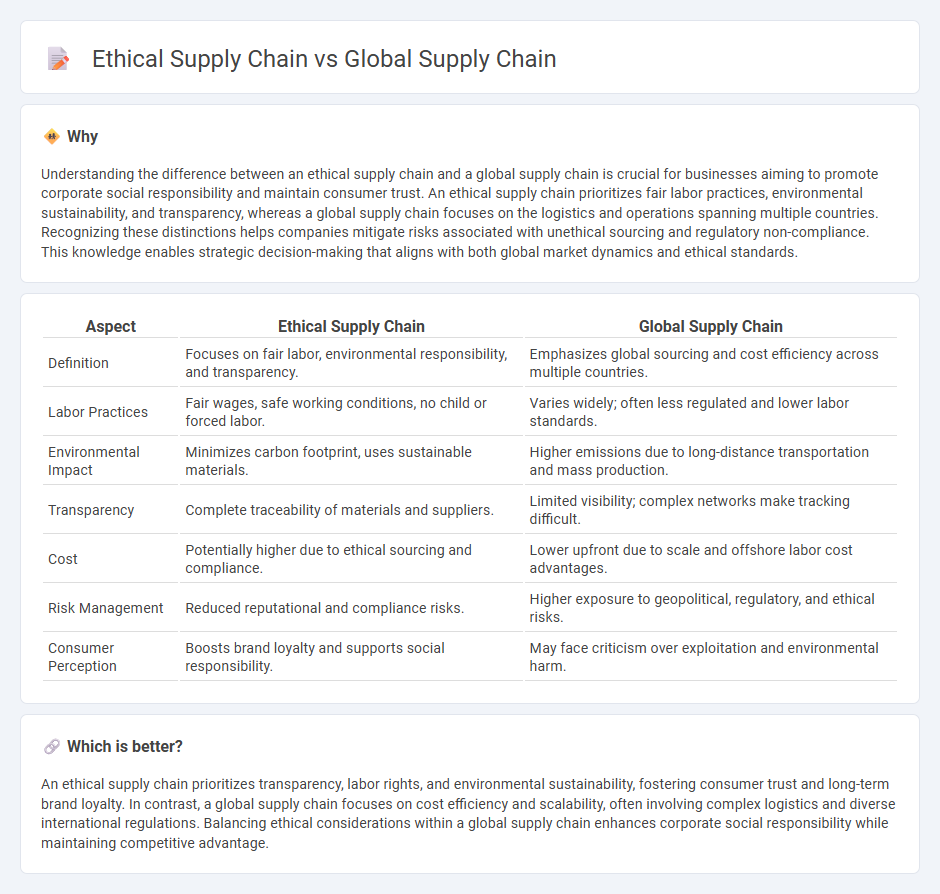 Ethical Supply Chain vs Global Supply Chain

Why

Understanding the difference between an ethical supply chain and a global supply chain is crucial for businesses aiming to promote corporate social responsibility and maintain consumer trust. An ethical supply chain prioritizes fair labor practices, environmental sustainability, and transparency, whereas a global supply chain focuses on the logistics and operations spanning multiple countries. Recognizing these distinctions helps companies mitigate risks associated with unethical sourcing and regulatory non-compliance. This knowledge enables strategic decision-making that aligns with both global market dynamics and ethical standards.

| Aspect | Ethical Supply Chain | Global Supply Chain |
|---|---|---|
| Definition | Focuses on fair labor, environmental responsibility, and transparency. | Emphasizes global sourcing and cost efficiency across multiple countries. |
| Labor Practices | Fair wages, safe working conditions, no child or forced labor. | Varies widely; often less regulated and lower labor standards. |
| Environmental Impact | Minimizes carbon footprint, uses sustainable materials. | Higher emissions due to long-distance transportation and mass production. |
| Transparency | Complete traceability of materials and suppliers. | Limited visibility; complex networks make tracking difficult. |
| Cost | Potentially higher due to ethical sourcing and compliance. | Lower upfront due to scale and offshore labor cost advantages. |
| Risk Management | Reduced reputational and compliance risks. | Higher exposure to geopolitical, regulatory, and ethical risks. |
| Consumer Perception | Boosts brand loyalty and supports social responsibility. | May face criticism over exploitation and environmental harm. |

Which is better?

An ethical supply chain prioritizes transparency, labor rights, and environmental sustainability, fostering consumer trust and long-term brand loyalty. In contrast, a global supply chain focuses on cost efficiency and scalability, often involving complex logistics and diverse international regulations. Balancing ethical considerations within a global supply chain enhances corporate social responsibility while maintaining competitive advantage.