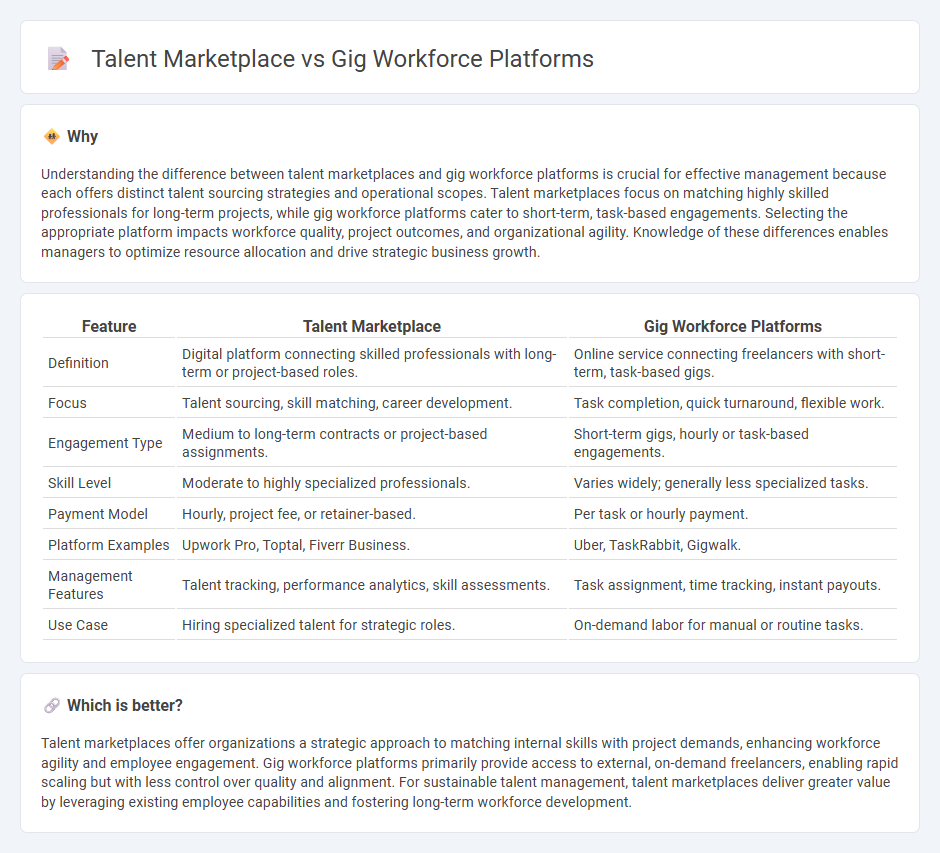 Talent Marketplace vs Gig Workforce Platforms

Why

Understanding the difference between talent marketplaces and gig workforce platforms is crucial for effective management because each offers distinct talent sourcing strategies and operational scopes. Talent marketplaces focus on matching highly skilled professionals for long-term projects, while gig workforce platforms cater to short-term, task-based engagements. Selecting the appropriate platform impacts workforce quality, project outcomes, and organizational agility. Knowledge of these differences enables managers to optimize resource allocation and drive strategic business growth.

| Feature | Talent Marketplace | Gig Workforce Platforms |
|---|---|---|
| Definition | Digital platform connecting skilled professionals with long-term or project-based roles. | Online service connecting freelancers with short-term, task-based gigs. |
| Focus | Talent sourcing, skill matching, career development. | Task completion, quick turnaround, flexible work. |
| Engagement Type | Medium to long-term contracts or project-based assignments. | Short-term gigs, hourly or task-based engagements. |
| Skill Level | Moderate to highly specialized professionals. | Varies widely; generally less specialized tasks. |
| Payment Model | Hourly, project fee, or retainer-based. | Per task or hourly payment. |
| Platform Examples | Upwork Pro, Toptal, Fiverr Business. | Uber, TaskRabbit, Gigwalk. |
| Management Features | Talent tracking, performance analytics, skill assessments. | Task assignment, time tracking, instant payouts. |
| Use Case | Hiring specialized talent for strategic roles. | On-demand labor for manual or routine tasks. |

Which is better?

Talent marketplaces offer organizations a strategic approach to matching internal skills with project demands, enhancing workforce agility and employee engagement. Gig workforce platforms primarily provide access to external, on-demand freelancers, enabling rapid scaling but with less control over quality and alignment. For sustainable talent management, talent marketplaces deliver greater value by leveraging existing employee capabilities and fostering long-term workforce development.