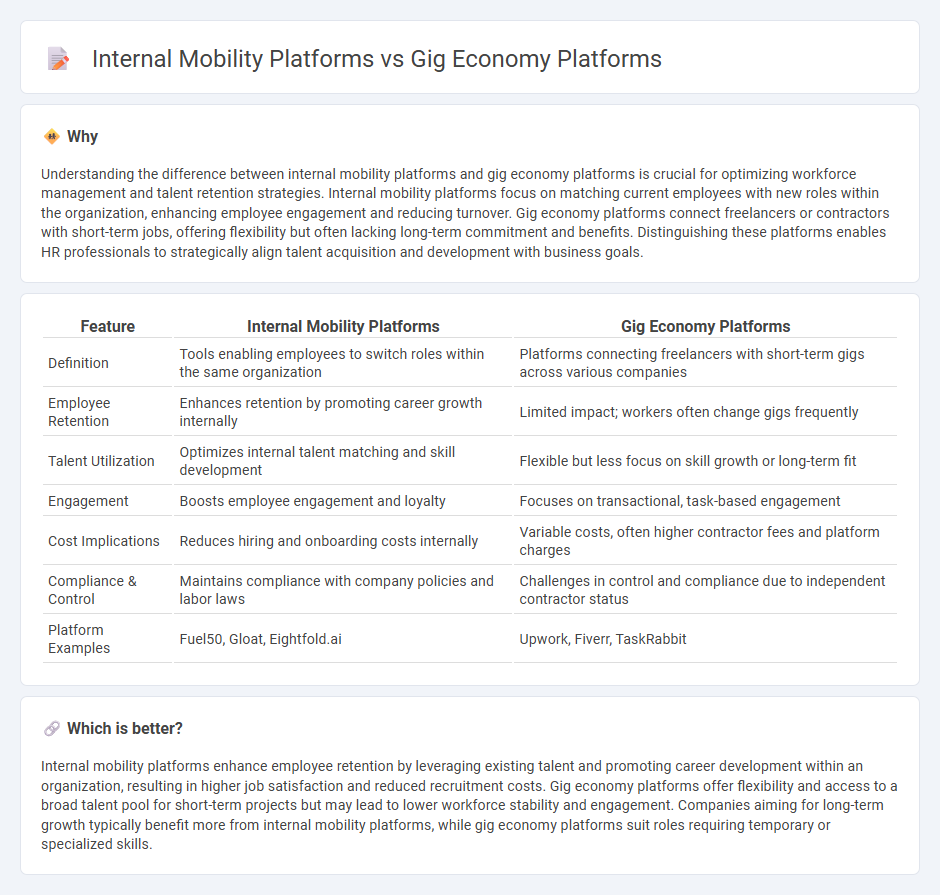 Internal Mobility Platforms vs Gig Economy Platforms

Why

Understanding the difference between internal mobility platforms and gig economy platforms is crucial for optimizing workforce management and talent retention strategies. Internal mobility platforms focus on matching current employees with new roles within the organization, enhancing employee engagement and reducing turnover. Gig economy platforms connect freelancers or contractors with short-term jobs, offering flexibility but often lacking long-term commitment and benefits. Distinguishing these platforms enables HR professionals to strategically align talent acquisition and development with business goals.

| Feature | Internal Mobility Platforms | Gig Economy Platforms |
|---|---|---|
| Definition | Tools enabling employees to switch roles within the same organization | Platforms connecting freelancers with short-term gigs across various companies |
| Employee Retention | Enhances retention by promoting career growth internally | Limited impact; workers often change gigs frequently |
| Talent Utilization | Optimizes internal talent matching and skill development | Flexible but less focus on skill growth or long-term fit |
| Engagement | Boosts employee engagement and loyalty | Focuses on transactional, task-based engagement |
| Cost Implications | Reduces hiring and onboarding costs internally | Variable costs, often higher contractor fees and platform charges |
| Compliance & Control | Maintains compliance with company policies and labor laws | Challenges in control and compliance due to independent contractor status |
| Platform Examples | Fuel50, Gloat, Eightfold.ai | Upwork, Fiverr, TaskRabbit |

Which is better?

Internal mobility platforms enhance employee retention by leveraging existing talent and promoting career development within an organization, resulting in higher job satisfaction and reduced recruitment costs. Gig economy platforms offer flexibility and access to a broad talent pool for short-term projects but may lead to lower workforce stability and engagement. Companies aiming for long-term growth typically benefit more from internal mobility platforms, while gig economy platforms suit roles requiring temporary or specialized skills.