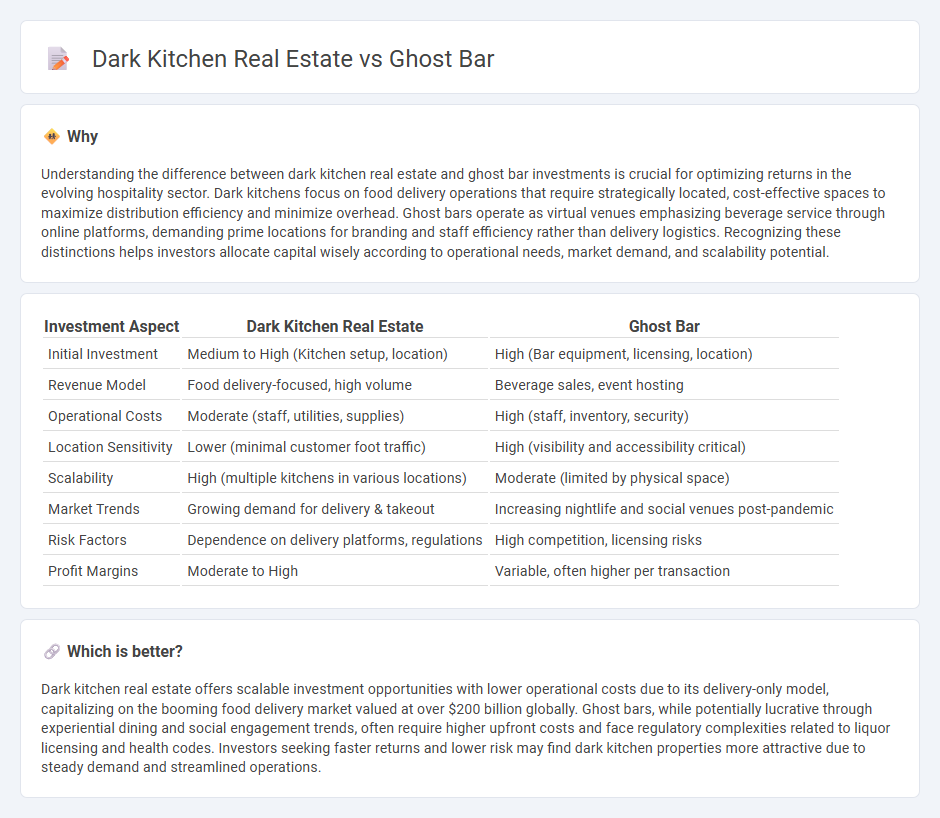 Dark Kitchen Real Estate vs Ghost Bar

Why

Understanding the difference between dark kitchen real estate and ghost bar investments is crucial for optimizing returns in the evolving hospitality sector. Dark kitchens focus on food delivery operations that require strategically located, cost-effective spaces to maximize distribution efficiency and minimize overhead. Ghost bars operate as virtual venues emphasizing beverage service through online platforms, demanding prime locations for branding and staff efficiency rather than delivery logistics. Recognizing these distinctions helps investors allocate capital wisely according to operational needs, market demand, and scalability potential.

| Investment Aspect | Dark Kitchen Real Estate | Ghost Bar |
|---|---|---|
| Initial Investment | Medium to High (Kitchen setup, location) | High (Bar equipment, licensing, location) |
| Revenue Model | Food delivery-focused, high volume | Beverage sales, event hosting |
| Operational Costs | Moderate (staff, utilities, supplies) | High (staff, inventory, security) |
| Location Sensitivity | Lower (minimal customer foot traffic) | High (visibility and accessibility critical) |
| Scalability | High (multiple kitchens in various locations) | Moderate (limited by physical space) |
| Market Trends | Growing demand for delivery & takeout | Increasing nightlife and social venues post-pandemic |
| Risk Factors | Dependence on delivery platforms, regulations | High competition, licensing risks |
| Profit Margins | Moderate to High | Variable, often higher per transaction |

Which is better?

Dark kitchen real estate offers scalable investment opportunities with lower operational costs due to its delivery-only model, capitalizing on the booming food delivery market valued at over $200 billion globally. Ghost bars, while potentially lucrative through experiential dining and social engagement trends, often require higher upfront costs and face regulatory complexities related to liquor licensing and health codes. Investors seeking faster returns and lower risk may find dark kitchen properties more attractive due to steady demand and streamlined operations.