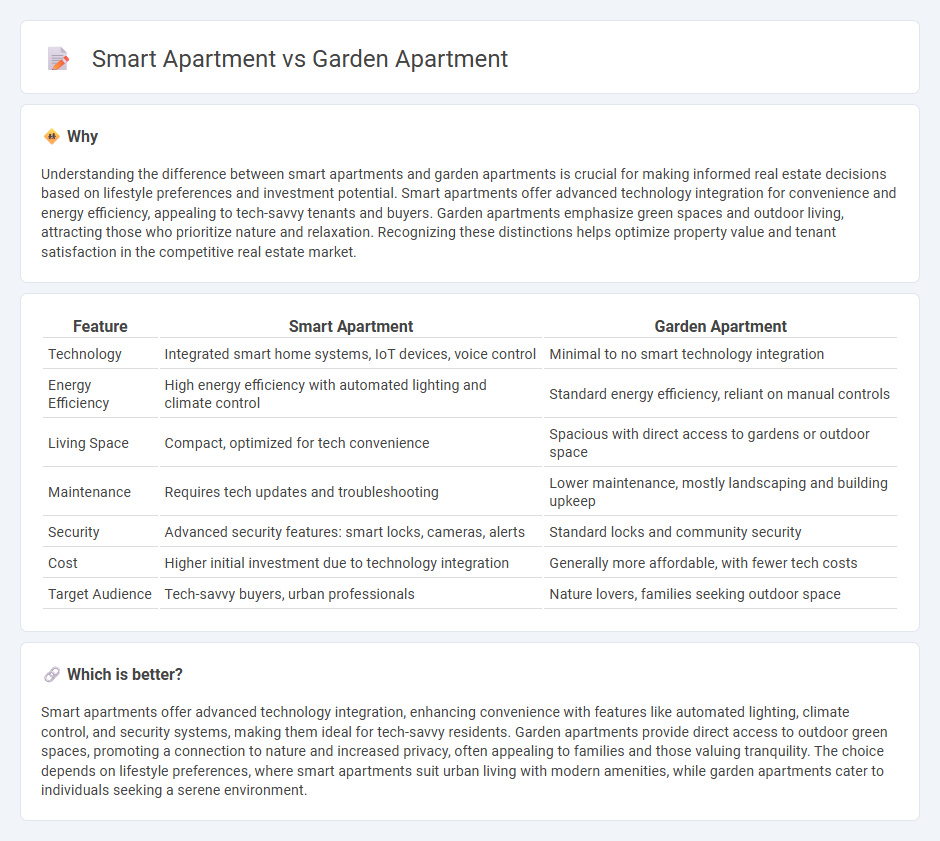 Smart Apartment vs Garden Apartment

Why

Understanding the difference between smart apartments and garden apartments is crucial for making informed real estate decisions based on lifestyle preferences and investment potential. Smart apartments offer advanced technology integration for convenience and energy efficiency, appealing to tech-savvy tenants and buyers. Garden apartments emphasize green spaces and outdoor living, attracting those who prioritize nature and relaxation. Recognizing these distinctions helps optimize property value and tenant satisfaction in the competitive real estate market.

| Feature | Smart Apartment | Garden Apartment |
|---|---|---|
| Technology | Integrated smart home systems, IoT devices, voice control | Minimal to no smart technology integration |
| Energy Efficiency | High energy efficiency with automated lighting and climate control | Standard energy efficiency, reliant on manual controls |
| Living Space | Compact, optimized for tech convenience | Spacious with direct access to gardens or outdoor space |
| Maintenance | Requires tech updates and troubleshooting | Lower maintenance, mostly landscaping and building upkeep |
| Security | Advanced security features: smart locks, cameras, alerts | Standard locks and community security |
| Cost | Higher initial investment due to technology integration | Generally more affordable, with fewer tech costs |
| Target Audience | Tech-savvy buyers, urban professionals | Nature lovers, families seeking outdoor space |

Which is better?

Smart apartments offer advanced technology integration, enhancing convenience with features like automated lighting, climate control, and security systems, making them ideal for tech-savvy residents. Garden apartments provide direct access to outdoor green spaces, promoting a connection to nature and increased privacy, often appealing to families and those valuing tranquility. The choice depends on lifestyle preferences, where smart apartments suit urban living with modern amenities, while garden apartments cater to individuals seeking a serene environment.