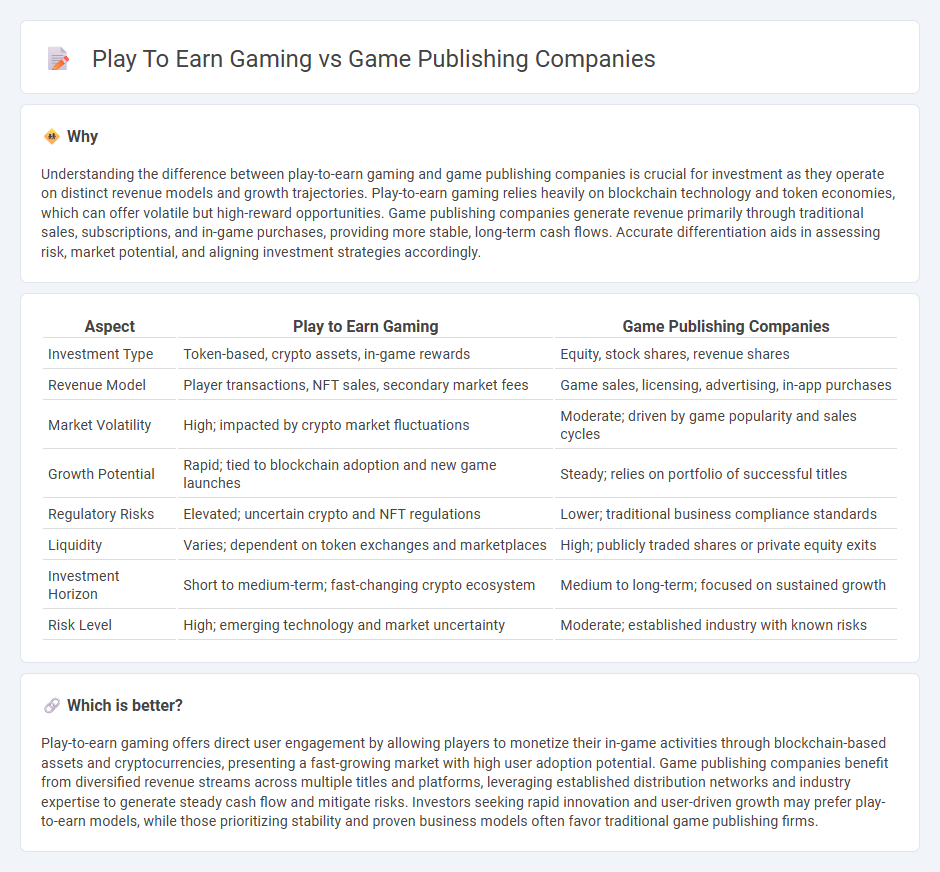 Play To Earn Gaming vs Game Publishing Companies

Why

Understanding the difference between play-to-earn gaming and game publishing companies is crucial for investment as they operate on distinct revenue models and growth trajectories. Play-to-earn gaming relies heavily on blockchain technology and token economies, which can offer volatile but high-reward opportunities. Game publishing companies generate revenue primarily through traditional sales, subscriptions, and in-game purchases, providing more stable, long-term cash flows. Accurate differentiation aids in assessing risk, market potential, and aligning investment strategies accordingly.

| Aspect | Play to Earn Gaming | Game Publishing Companies |
|---|---|---|
| Investment Type | Token-based, crypto assets, in-game rewards | Equity, stock shares, revenue shares |
| Revenue Model | Player transactions, NFT sales, secondary market fees | Game sales, licensing, advertising, in-app purchases |
| Market Volatility | High; impacted by crypto market fluctuations | Moderate; driven by game popularity and sales cycles |
| Growth Potential | Rapid; tied to blockchain adoption and new game launches | Steady; relies on portfolio of successful titles |
| Regulatory Risks | Elevated; uncertain crypto and NFT regulations | Lower; traditional business compliance standards |
| Liquidity | Varies; dependent on token exchanges and marketplaces | High; publicly traded shares or private equity exits |
| Investment Horizon | Short to medium-term; fast-changing crypto ecosystem | Medium to long-term; focused on sustained growth |
| Risk Level | High; emerging technology and market uncertainty | Moderate; established industry with known risks |

Which is better?

Play-to-earn gaming offers direct user engagement by allowing players to monetize their in-game activities through blockchain-based assets and cryptocurrencies, presenting a fast-growing market with high user adoption potential. Game publishing companies benefit from diversified revenue streams across multiple titles and platforms, leveraging established distribution networks and industry expertise to generate steady cash flow and mitigate risks. Investors seeking rapid innovation and user-driven growth may prefer play-to-earn models, while those prioritizing stability and proven business models often favor traditional game publishing firms.