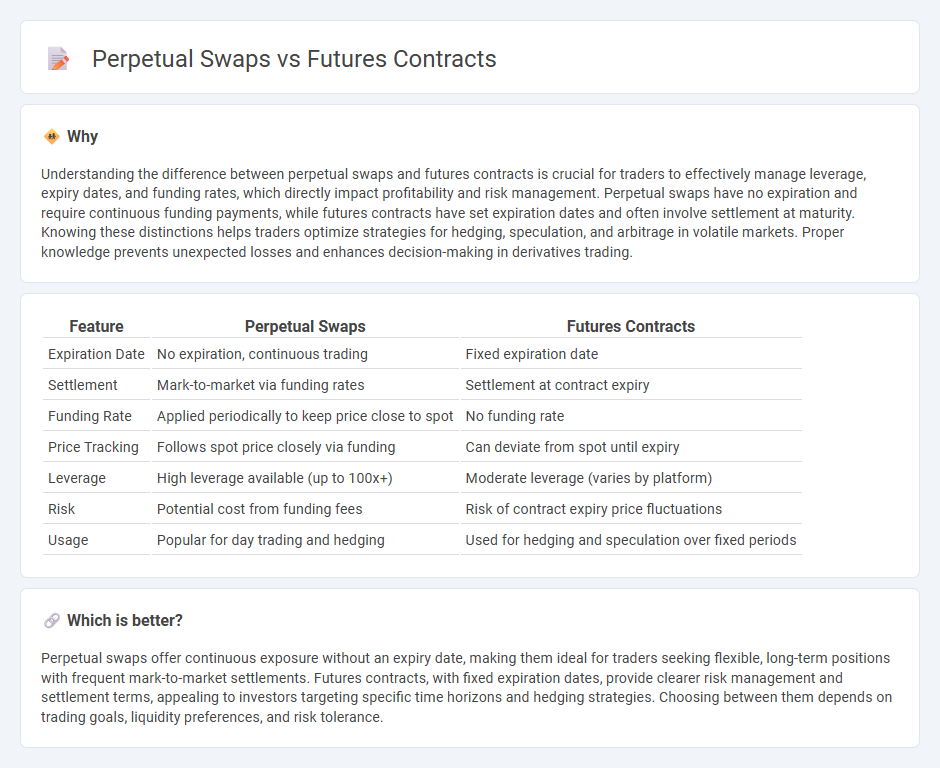 Perpetual Swaps vs Futures Contracts

Why

Understanding the difference between perpetual swaps and futures contracts is crucial for traders to effectively manage leverage, expiry dates, and funding rates, which directly impact profitability and risk management. Perpetual swaps have no expiration and require continuous funding payments, while futures contracts have set expiration dates and often involve settlement at maturity. Knowing these distinctions helps traders optimize strategies for hedging, speculation, and arbitrage in volatile markets. Proper knowledge prevents unexpected losses and enhances decision-making in derivatives trading.

| Feature | Perpetual Swaps | Futures Contracts |
|---|---|---|
| Expiration Date | No expiration, continuous trading | Fixed expiration date |
| Settlement | Mark-to-market via funding rates | Settlement at contract expiry |
| Funding Rate | Applied periodically to keep price close to spot | No funding rate |
| Price Tracking | Follows spot price closely via funding | Can deviate from spot until expiry |
| Leverage | High leverage available (up to 100x+) | Moderate leverage (varies by platform) |
| Risk | Potential cost from funding fees | Risk of contract expiry price fluctuations |
| Usage | Popular for day trading and hedging | Used for hedging and speculation over fixed periods |

Which is better?

Perpetual swaps offer continuous exposure without an expiry date, making them ideal for traders seeking flexible, long-term positions with frequent mark-to-market settlements. Futures contracts, with fixed expiration dates, provide clearer risk management and settlement terms, appealing to investors targeting specific time horizons and hedging strategies. Choosing between them depends on trading goals, liquidity preferences, and risk tolerance.