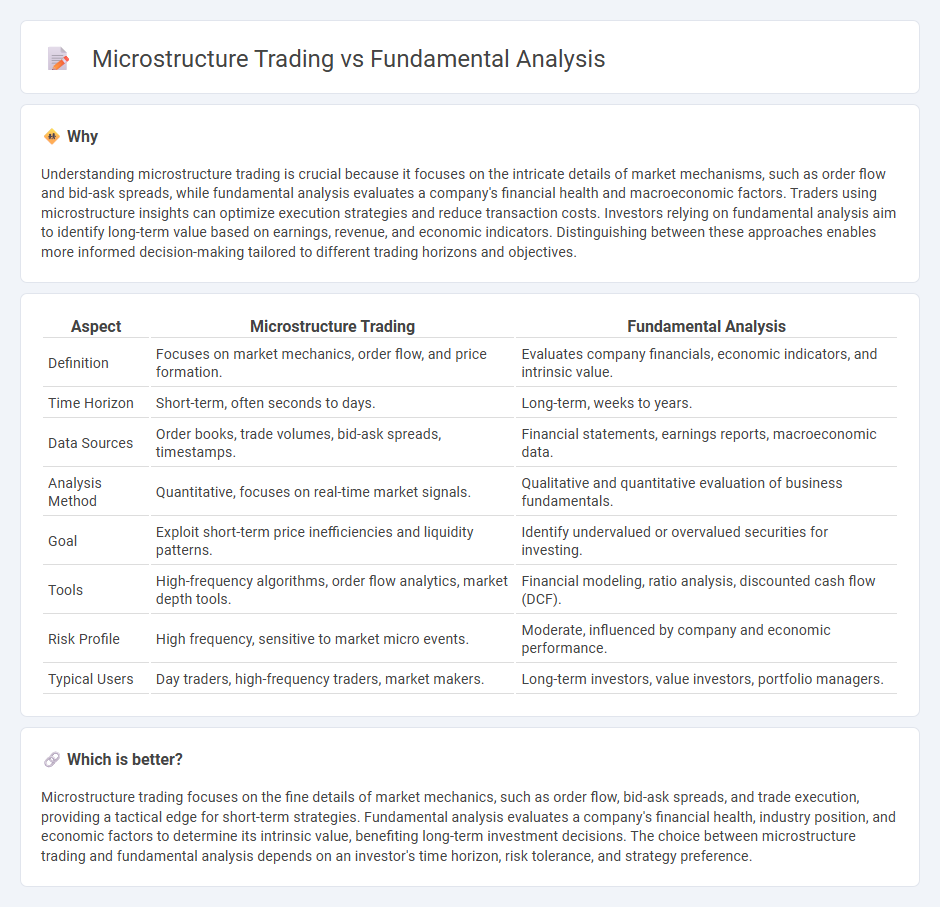 Microstructure Trading vs Fundamental Analysis

Why

Understanding microstructure trading is crucial because it focuses on the intricate details of market mechanisms, such as order flow and bid-ask spreads, while fundamental analysis evaluates a company's financial health and macroeconomic factors. Traders using microstructure insights can optimize execution strategies and reduce transaction costs. Investors relying on fundamental analysis aim to identify long-term value based on earnings, revenue, and economic indicators. Distinguishing between these approaches enables more informed decision-making tailored to different trading horizons and objectives.

| Aspect | Microstructure Trading | Fundamental Analysis |
|---|---|---|
| Definition | Focuses on market mechanics, order flow, and price formation. | Evaluates company financials, economic indicators, and intrinsic value. |
| Time Horizon | Short-term, often seconds to days. | Long-term, weeks to years. |
| Data Sources | Order books, trade volumes, bid-ask spreads, timestamps. | Financial statements, earnings reports, macroeconomic data. |
| Analysis Method | Quantitative, focuses on real-time market signals. | Qualitative and quantitative evaluation of business fundamentals. |
| Goal | Exploit short-term price inefficiencies and liquidity patterns. | Identify undervalued or overvalued securities for investing. |
| Tools | High-frequency algorithms, order flow analytics, market depth tools. | Financial modeling, ratio analysis, discounted cash flow (DCF). |
| Risk Profile | High frequency, sensitive to market micro events. | Moderate, influenced by company and economic performance. |
| Typical Users | Day traders, high-frequency traders, market makers. | Long-term investors, value investors, portfolio managers. |

Which is better?

Microstructure trading focuses on the fine details of market mechanics, such as order flow, bid-ask spreads, and trade execution, providing a tactical edge for short-term strategies. Fundamental analysis evaluates a company's financial health, industry position, and economic factors to determine its intrinsic value, benefiting long-term investment decisions. The choice between microstructure trading and fundamental analysis depends on an investor's time horizon, risk tolerance, and strategy preference.