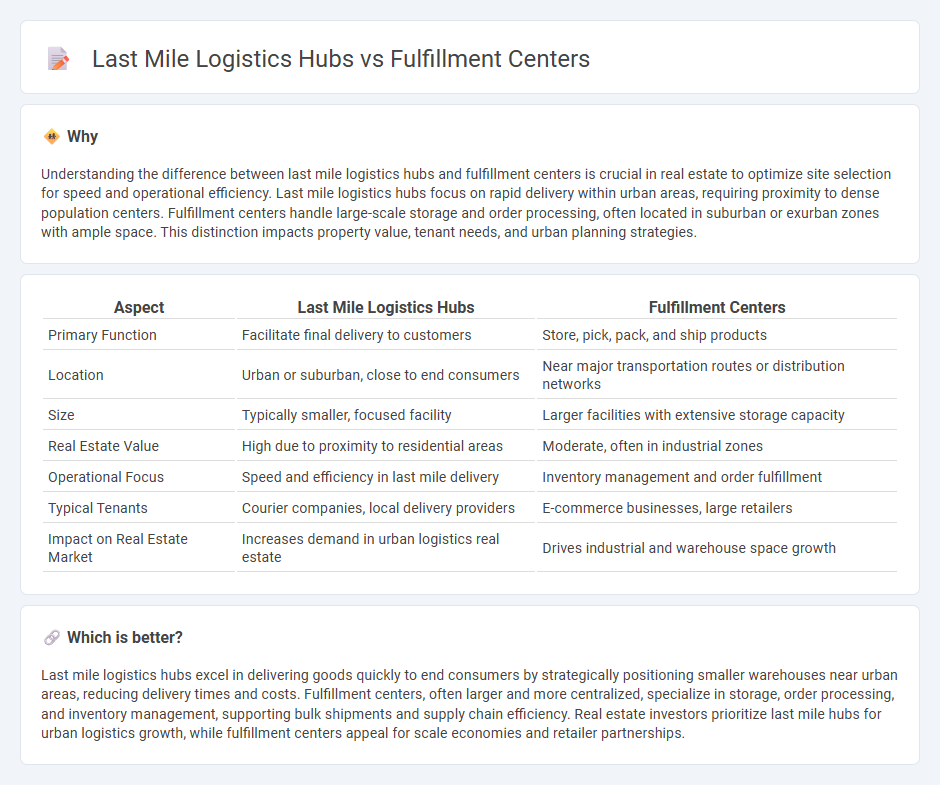 Last Mile Logistics Hubs vs Fulfillment Centers

Why

Understanding the difference between last mile logistics hubs and fulfillment centers is crucial in real estate to optimize site selection for speed and operational efficiency. Last mile logistics hubs focus on rapid delivery within urban areas, requiring proximity to dense population centers. Fulfillment centers handle large-scale storage and order processing, often located in suburban or exurban zones with ample space. This distinction impacts property value, tenant needs, and urban planning strategies.

| Aspect | Last Mile Logistics Hubs | Fulfillment Centers |
|---|---|---|
| Primary Function | Facilitate final delivery to customers | Store, pick, pack, and ship products |
| Location | Urban or suburban, close to end consumers | Near major transportation routes or distribution networks |
| Size | Typically smaller, focused facility | Larger facilities with extensive storage capacity |
| Real Estate Value | High due to proximity to residential areas | Moderate, often in industrial zones |
| Operational Focus | Speed and efficiency in last mile delivery | Inventory management and order fulfillment |
| Typical Tenants | Courier companies, local delivery providers | E-commerce businesses, large retailers |
| Impact on Real Estate Market | Increases demand in urban logistics real estate | Drives industrial and warehouse space growth |

Which is better?

Last mile logistics hubs excel in delivering goods quickly to end consumers by strategically positioning smaller warehouses near urban areas, reducing delivery times and costs. Fulfillment centers, often larger and more centralized, specialize in storage, order processing, and inventory management, supporting bulk shipments and supply chain efficiency. Real estate investors prioritize last mile hubs for urban logistics growth, while fulfillment centers appeal for scale economies and retailer partnerships.