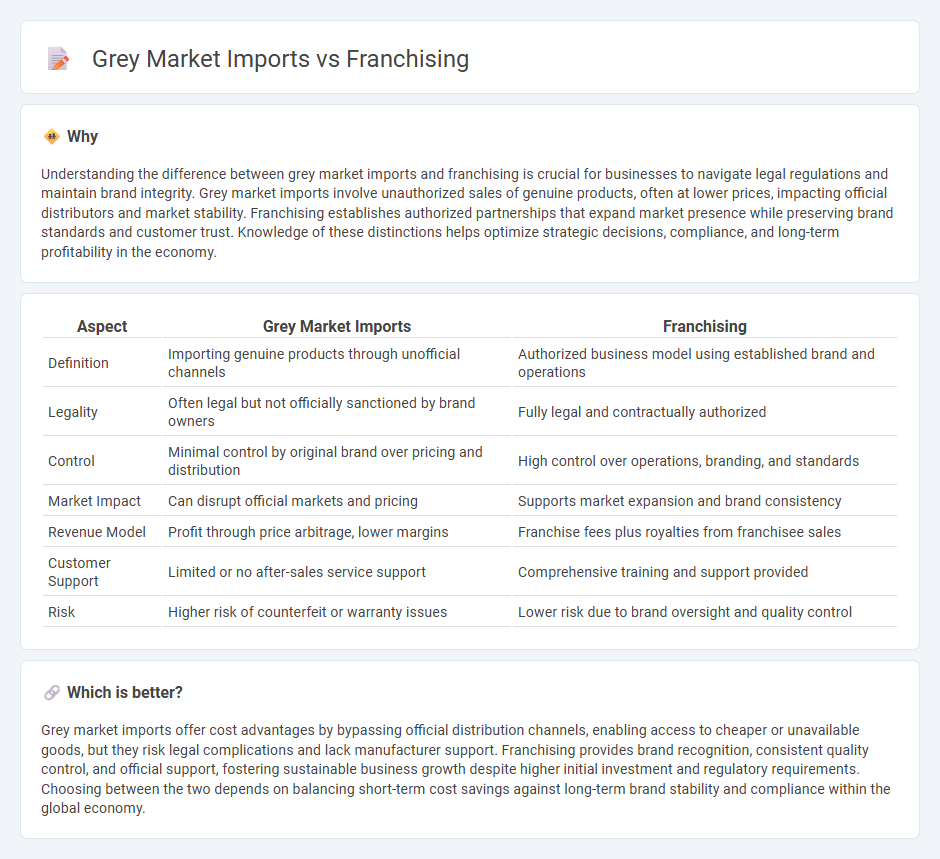 Grey Market Imports vs Franchising

Why

Understanding the difference between grey market imports and franchising is crucial for businesses to navigate legal regulations and maintain brand integrity. Grey market imports involve unauthorized sales of genuine products, often at lower prices, impacting official distributors and market stability. Franchising establishes authorized partnerships that expand market presence while preserving brand standards and customer trust. Knowledge of these distinctions helps optimize strategic decisions, compliance, and long-term profitability in the economy.

| Aspect | Grey Market Imports | Franchising |
|---|---|---|
| Definition | Importing genuine products through unofficial channels | Authorized business model using established brand and operations |
| Legality | Often legal but not officially sanctioned by brand owners | Fully legal and contractually authorized |
| Control | Minimal control by original brand over pricing and distribution | High control over operations, branding, and standards |
| Market Impact | Can disrupt official markets and pricing | Supports market expansion and brand consistency |
| Revenue Model | Profit through price arbitrage, lower margins | Franchise fees plus royalties from franchisee sales |
| Customer Support | Limited or no after-sales service support | Comprehensive training and support provided |
| Risk | Higher risk of counterfeit or warranty issues | Lower risk due to brand oversight and quality control |

Which is better?

Grey market imports offer cost advantages by bypassing official distribution channels, enabling access to cheaper or unavailable goods, but they risk legal complications and lack manufacturer support. Franchising provides brand recognition, consistent quality control, and official support, fostering sustainable business growth despite higher initial investment and regulatory requirements. Choosing between the two depends on balancing short-term cost savings against long-term brand stability and compliance within the global economy.