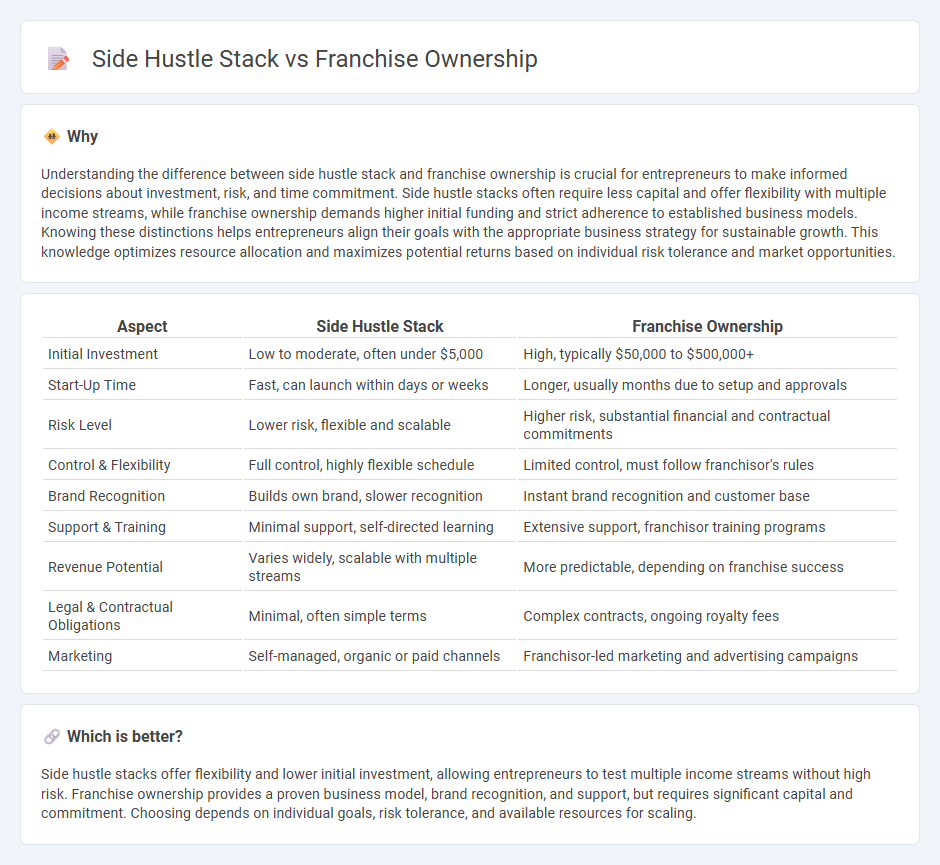 Side Hustle Stack vs Franchise Ownership

Why

Understanding the difference between side hustle stack and franchise ownership is crucial for entrepreneurs to make informed decisions about investment, risk, and time commitment. Side hustle stacks often require less capital and offer flexibility with multiple income streams, while franchise ownership demands higher initial funding and strict adherence to established business models. Knowing these distinctions helps entrepreneurs align their goals with the appropriate business strategy for sustainable growth. This knowledge optimizes resource allocation and maximizes potential returns based on individual risk tolerance and market opportunities.

| Aspect | Side Hustle Stack | Franchise Ownership |
|---|---|---|
| Initial Investment | Low to moderate, often under \$5,000 | High, typically \$50,000 to \$500,000+ |
| Start-Up Time | Fast, can launch within days or weeks | Longer, usually months due to setup and approvals |
| Risk Level | Lower risk, flexible and scalable | Higher risk, substantial financial and contractual commitments |
| Control & Flexibility | Full control, highly flexible schedule | Limited control, must follow franchisor's rules |
| Brand Recognition | Builds own brand, slower recognition | Instant brand recognition and customer base |
| Support & Training | Minimal support, self-directed learning | Extensive support, franchisor training programs |
| Revenue Potential | Varies widely, scalable with multiple streams | More predictable, depending on franchise success |
| Legal & Contractual Obligations | Minimal, often simple terms | Complex contracts, ongoing royalty fees |
| Marketing | Self-managed, organic or paid channels | Franchisor-led marketing and advertising campaigns |

Which is better?

Side hustle stacks offer flexibility and lower initial investment, allowing entrepreneurs to test multiple income streams without high risk. Franchise ownership provides a proven business model, brand recognition, and support, but requires significant capital and commitment. Choosing depends on individual goals, risk tolerance, and available resources for scaling.