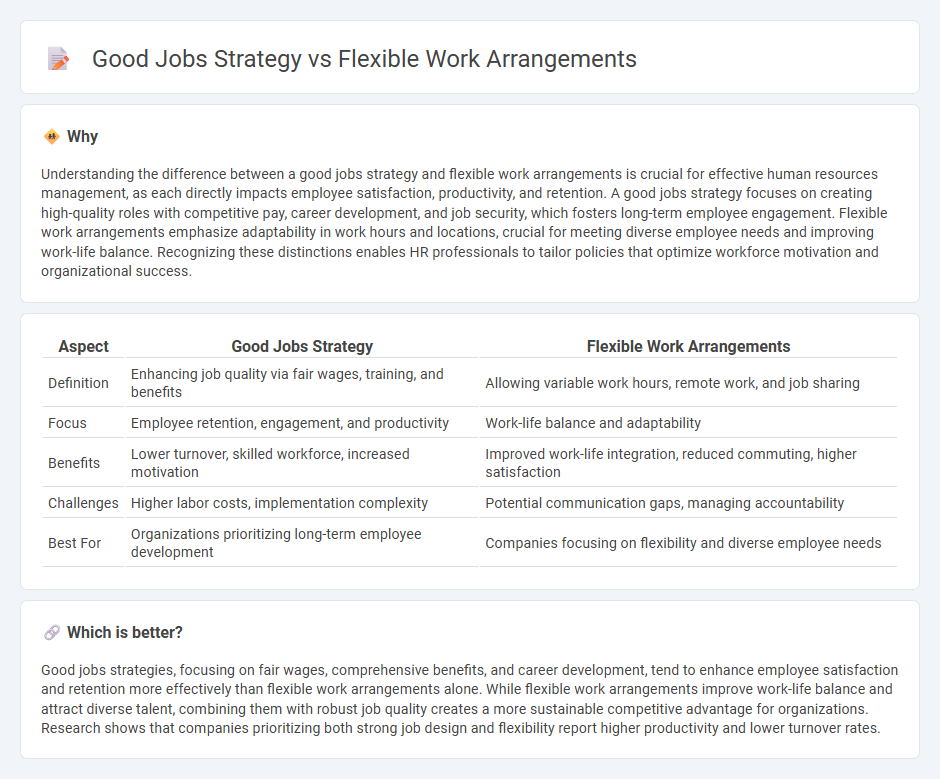 Good Jobs Strategy vs Flexible Work Arrangements

Why

Understanding the difference between a good jobs strategy and flexible work arrangements is crucial for effective human resources management, as each directly impacts employee satisfaction, productivity, and retention. A good jobs strategy focuses on creating high-quality roles with competitive pay, career development, and job security, which fosters long-term employee engagement. Flexible work arrangements emphasize adaptability in work hours and locations, crucial for meeting diverse employee needs and improving work-life balance. Recognizing these distinctions enables HR professionals to tailor policies that optimize workforce motivation and organizational success.

| Aspect | Good Jobs Strategy | Flexible Work Arrangements |
|---|---|---|
| Definition | Enhancing job quality via fair wages, training, and benefits | Allowing variable work hours, remote work, and job sharing |
| Focus | Employee retention, engagement, and productivity | Work-life balance and adaptability |
| Benefits | Lower turnover, skilled workforce, increased motivation | Improved work-life integration, reduced commuting, higher satisfaction |
| Challenges | Higher labor costs, implementation complexity | Potential communication gaps, managing accountability |
| Best For | Organizations prioritizing long-term employee development | Companies focusing on flexibility and diverse employee needs |

Which is better?

Good jobs strategies, focusing on fair wages, comprehensive benefits, and career development, tend to enhance employee satisfaction and retention more effectively than flexible work arrangements alone. While flexible work arrangements improve work-life balance and attract diverse talent, combining them with robust job quality creates a more sustainable competitive advantage for organizations. Research shows that companies prioritizing both strong job design and flexibility report higher productivity and lower turnover rates.