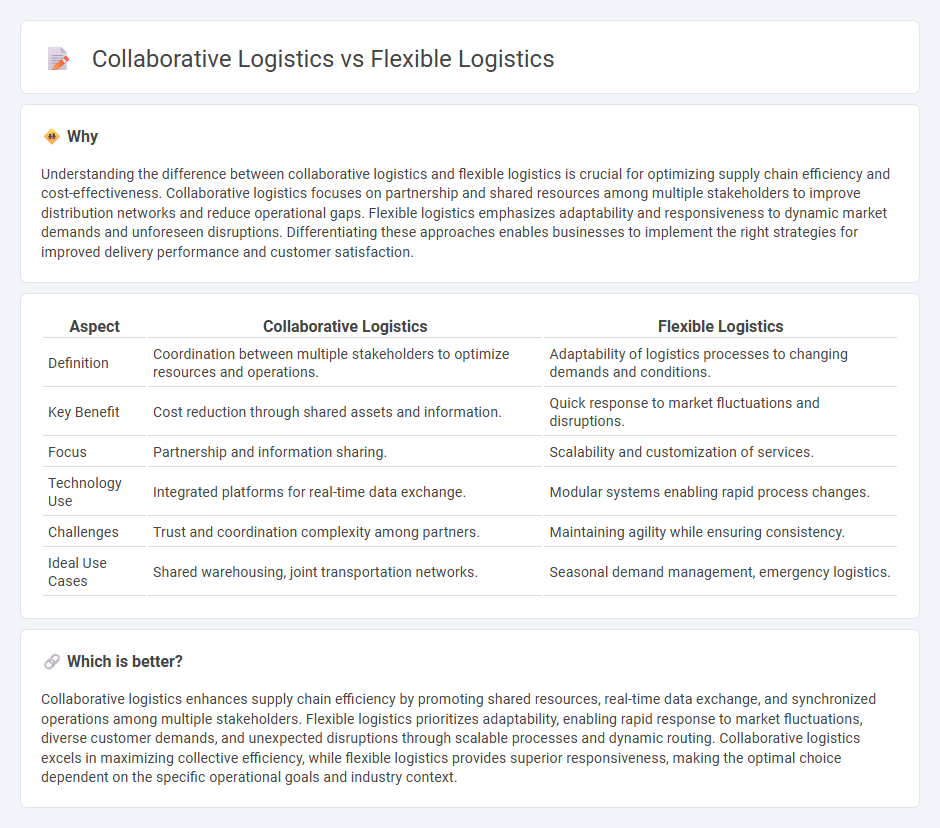 Collaborative Logistics vs Flexible Logistics

Why

Understanding the difference between collaborative logistics and flexible logistics is crucial for optimizing supply chain efficiency and cost-effectiveness. Collaborative logistics focuses on partnership and shared resources among multiple stakeholders to improve distribution networks and reduce operational gaps. Flexible logistics emphasizes adaptability and responsiveness to dynamic market demands and unforeseen disruptions. Differentiating these approaches enables businesses to implement the right strategies for improved delivery performance and customer satisfaction.

| Aspect | Collaborative Logistics | Flexible Logistics |
|---|---|---|
| Definition | Coordination between multiple stakeholders to optimize resources and operations. | Adaptability of logistics processes to changing demands and conditions. |
| Key Benefit | Cost reduction through shared assets and information. | Quick response to market fluctuations and disruptions. |
| Focus | Partnership and information sharing. | Scalability and customization of services. |
| Technology Use | Integrated platforms for real-time data exchange. | Modular systems enabling rapid process changes. |
| Challenges | Trust and coordination complexity among partners. | Maintaining agility while ensuring consistency. |
| Ideal Use Cases | Shared warehousing, joint transportation networks. | Seasonal demand management, emergency logistics. |

Which is better?

Collaborative logistics enhances supply chain efficiency by promoting shared resources, real-time data exchange, and synchronized operations among multiple stakeholders. Flexible logistics prioritizes adaptability, enabling rapid response to market fluctuations, diverse customer demands, and unexpected disruptions through scalable processes and dynamic routing. Collaborative logistics excels in maximizing collective efficiency, while flexible logistics provides superior responsiveness, making the optimal choice dependent on the specific operational goals and industry context.