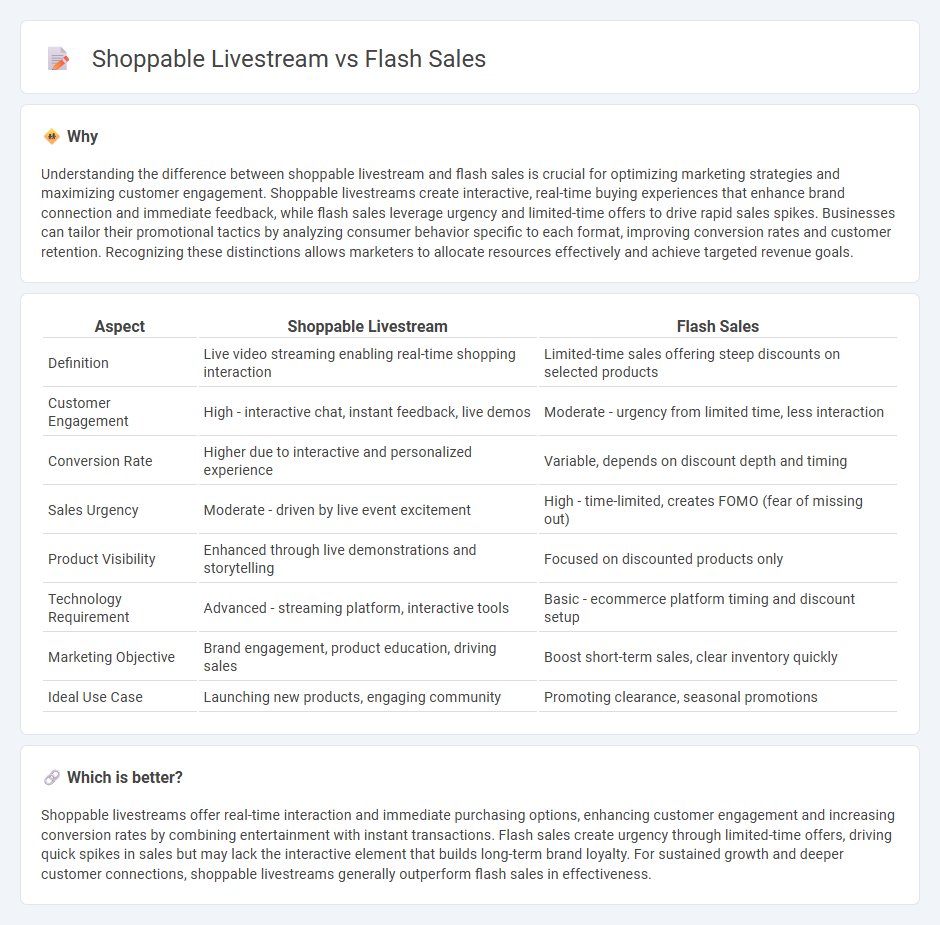 Shoppable Livestream vs Flash Sales

Why

Understanding the difference between shoppable livestream and flash sales is crucial for optimizing marketing strategies and maximizing customer engagement. Shoppable livestreams create interactive, real-time buying experiences that enhance brand connection and immediate feedback, while flash sales leverage urgency and limited-time offers to drive rapid sales spikes. Businesses can tailor their promotional tactics by analyzing consumer behavior specific to each format, improving conversion rates and customer retention. Recognizing these distinctions allows marketers to allocate resources effectively and achieve targeted revenue goals.

| Aspect | Shoppable Livestream | Flash Sales |
|---|---|---|
| Definition | Live video streaming enabling real-time shopping interaction | Limited-time sales offering steep discounts on selected products |
| Customer Engagement | High - interactive chat, instant feedback, live demos | Moderate - urgency from limited time, less interaction |
| Conversion Rate | Higher due to interactive and personalized experience | Variable, depends on discount depth and timing |
| Sales Urgency | Moderate - driven by live event excitement | High - time-limited, creates FOMO (fear of missing out) |
| Product Visibility | Enhanced through live demonstrations and storytelling | Focused on discounted products only |
| Technology Requirement | Advanced - streaming platform, interactive tools | Basic - ecommerce platform timing and discount setup |
| Marketing Objective | Brand engagement, product education, driving sales | Boost short-term sales, clear inventory quickly |
| Ideal Use Case | Launching new products, engaging community | Promoting clearance, seasonal promotions |

Which is better?

Shoppable livestreams offer real-time interaction and immediate purchasing options, enhancing customer engagement and increasing conversion rates by combining entertainment with instant transactions. Flash sales create urgency through limited-time offers, driving quick spikes in sales but may lack the interactive element that builds long-term brand loyalty. For sustained growth and deeper customer connections, shoppable livestreams generally outperform flash sales in effectiveness.