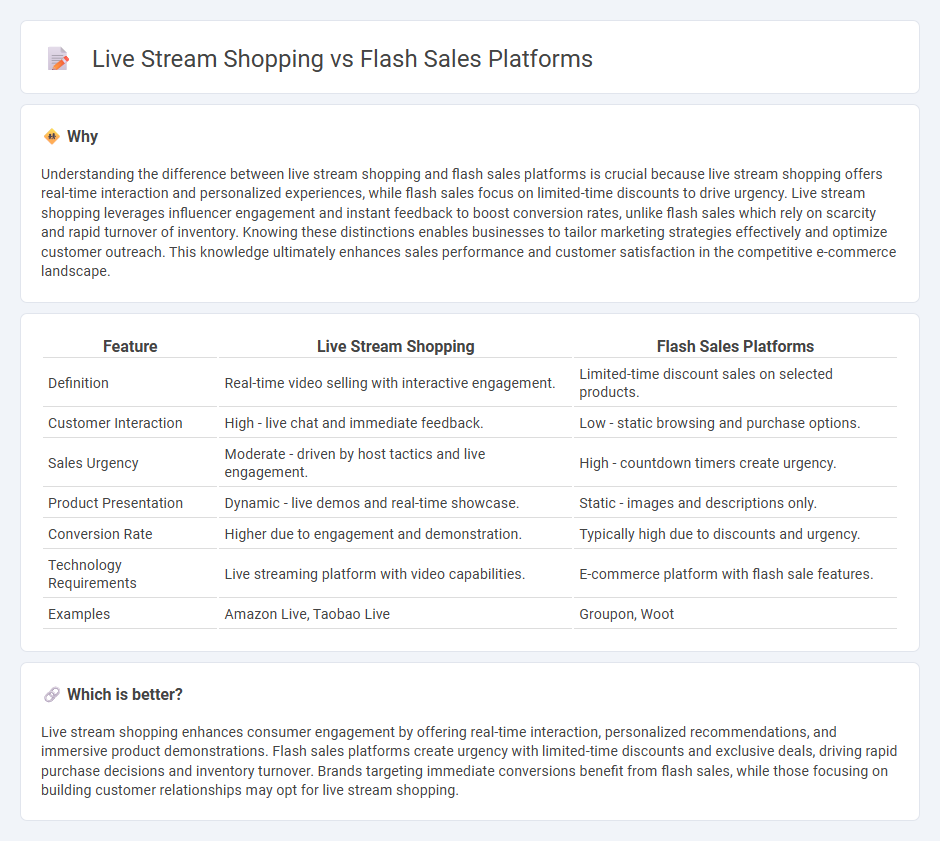 Live Stream Shopping vs Flash Sales Platforms

Why

Understanding the difference between live stream shopping and flash sales platforms is crucial because live stream shopping offers real-time interaction and personalized experiences, while flash sales focus on limited-time discounts to drive urgency. Live stream shopping leverages influencer engagement and instant feedback to boost conversion rates, unlike flash sales which rely on scarcity and rapid turnover of inventory. Knowing these distinctions enables businesses to tailor marketing strategies effectively and optimize customer outreach. This knowledge ultimately enhances sales performance and customer satisfaction in the competitive e-commerce landscape.

| Feature | Live Stream Shopping | Flash Sales Platforms |
|---|---|---|
| Definition | Real-time video selling with interactive engagement. | Limited-time discount sales on selected products. |
| Customer Interaction | High - live chat and immediate feedback. | Low - static browsing and purchase options. |
| Sales Urgency | Moderate - driven by host tactics and live engagement. | High - countdown timers create urgency. |
| Product Presentation | Dynamic - live demos and real-time showcase. | Static - images and descriptions only. |
| Conversion Rate | Higher due to engagement and demonstration. | Typically high due to discounts and urgency. |
| Technology Requirements | Live streaming platform with video capabilities. | E-commerce platform with flash sale features. |
| Examples | Amazon Live, Taobao Live | Groupon, Woot |

Which is better?

Live stream shopping enhances consumer engagement by offering real-time interaction, personalized recommendations, and immersive product demonstrations. Flash sales platforms create urgency with limited-time discounts and exclusive deals, driving rapid purchase decisions and inventory turnover. Brands targeting immediate conversions benefit from flash sales, while those focusing on building customer relationships may opt for live stream shopping.