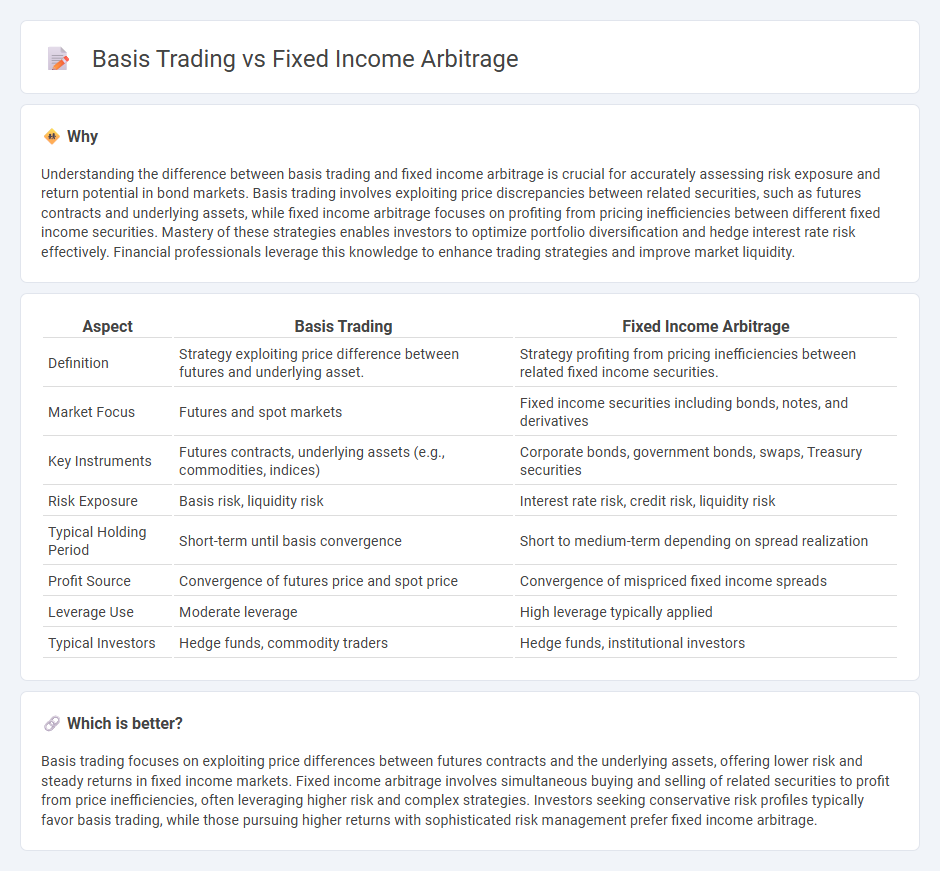 Basis Trading vs Fixed Income Arbitrage

Why

Understanding the difference between basis trading and fixed income arbitrage is crucial for accurately assessing risk exposure and return potential in bond markets. Basis trading involves exploiting price discrepancies between related securities, such as futures contracts and underlying assets, while fixed income arbitrage focuses on profiting from pricing inefficiencies between different fixed income securities. Mastery of these strategies enables investors to optimize portfolio diversification and hedge interest rate risk effectively. Financial professionals leverage this knowledge to enhance trading strategies and improve market liquidity.

| Aspect | Basis Trading | Fixed Income Arbitrage |
|---|---|---|
| Definition | Strategy exploiting price difference between futures and underlying asset. | Strategy profiting from pricing inefficiencies between related fixed income securities. |
| Market Focus | Futures and spot markets | Fixed income securities including bonds, notes, and derivatives |
| Key Instruments | Futures contracts, underlying assets (e.g., commodities, indices) | Corporate bonds, government bonds, swaps, Treasury securities |
| Risk Exposure | Basis risk, liquidity risk | Interest rate risk, credit risk, liquidity risk |
| Typical Holding Period | Short-term until basis convergence | Short to medium-term depending on spread realization |
| Profit Source | Convergence of futures price and spot price | Convergence of mispriced fixed income spreads |
| Leverage Use | Moderate leverage | High leverage typically applied |
| Typical Investors | Hedge funds, commodity traders | Hedge funds, institutional investors |

Which is better?

Basis trading focuses on exploiting price differences between futures contracts and the underlying assets, offering lower risk and steady returns in fixed income markets. Fixed income arbitrage involves simultaneous buying and selling of related securities to profit from price inefficiencies, often leveraging higher risk and complex strategies. Investors seeking conservative risk profiles typically favor basis trading, while those pursuing higher returns with sophisticated risk management prefer fixed income arbitrage.