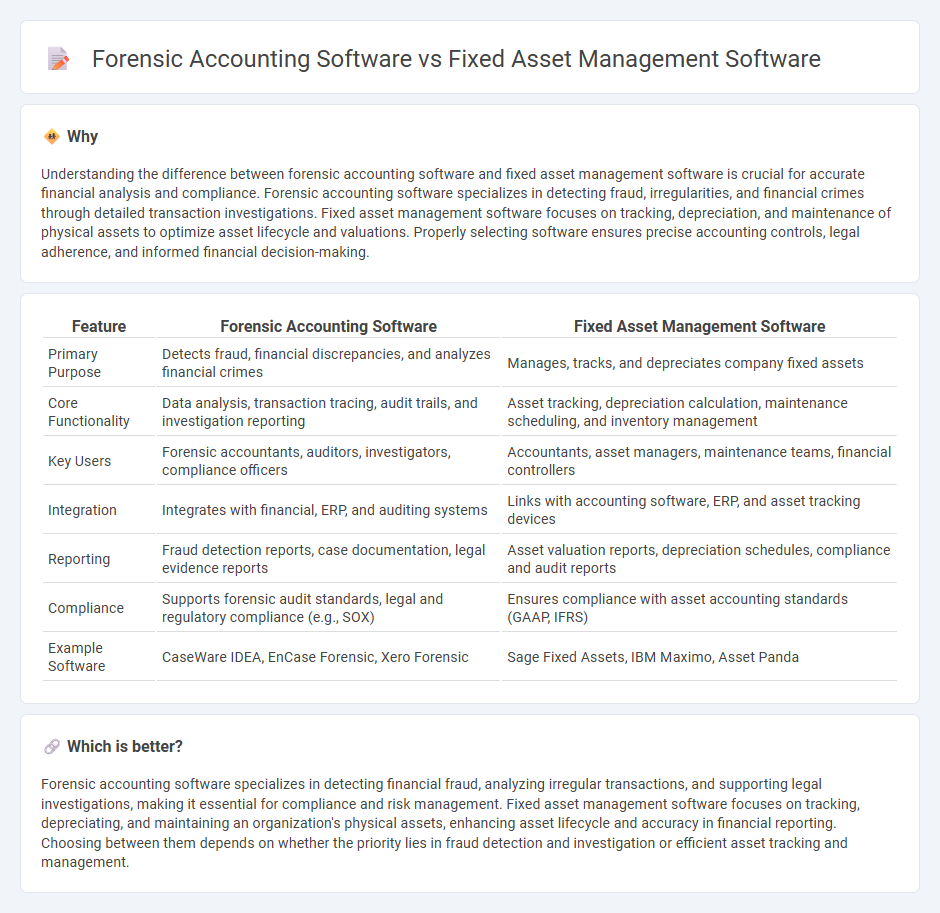 Forensic Accounting Software vs Fixed Asset Management Software

Why

Understanding the difference between forensic accounting software and fixed asset management software is crucial for accurate financial analysis and compliance. Forensic accounting software specializes in detecting fraud, irregularities, and financial crimes through detailed transaction investigations. Fixed asset management software focuses on tracking, depreciation, and maintenance of physical assets to optimize asset lifecycle and valuations. Properly selecting software ensures precise accounting controls, legal adherence, and informed financial decision-making.

| Feature | Forensic Accounting Software | Fixed Asset Management Software |
|---|---|---|
| Primary Purpose | Detects fraud, financial discrepancies, and analyzes financial crimes | Manages, tracks, and depreciates company fixed assets |
| Core Functionality | Data analysis, transaction tracing, audit trails, and investigation reporting | Asset tracking, depreciation calculation, maintenance scheduling, and inventory management |
| Key Users | Forensic accountants, auditors, investigators, compliance officers | Accountants, asset managers, maintenance teams, financial controllers |
| Integration | Integrates with financial, ERP, and auditing systems | Links with accounting software, ERP, and asset tracking devices |
| Reporting | Fraud detection reports, case documentation, legal evidence reports | Asset valuation reports, depreciation schedules, compliance and audit reports |
| Compliance | Supports forensic audit standards, legal and regulatory compliance (e.g., SOX) | Ensures compliance with asset accounting standards (GAAP, IFRS) |
| Example Software | CaseWare IDEA, EnCase Forensic, Xero Forensic | Sage Fixed Assets, IBM Maximo, Asset Panda |

Which is better?

Forensic accounting software specializes in detecting financial fraud, analyzing irregular transactions, and supporting legal investigations, making it essential for compliance and risk management. Fixed asset management software focuses on tracking, depreciating, and maintaining an organization's physical assets, enhancing asset lifecycle and accuracy in financial reporting. Choosing between them depends on whether the priority lies in fraud detection and investigation or efficient asset tracking and management.