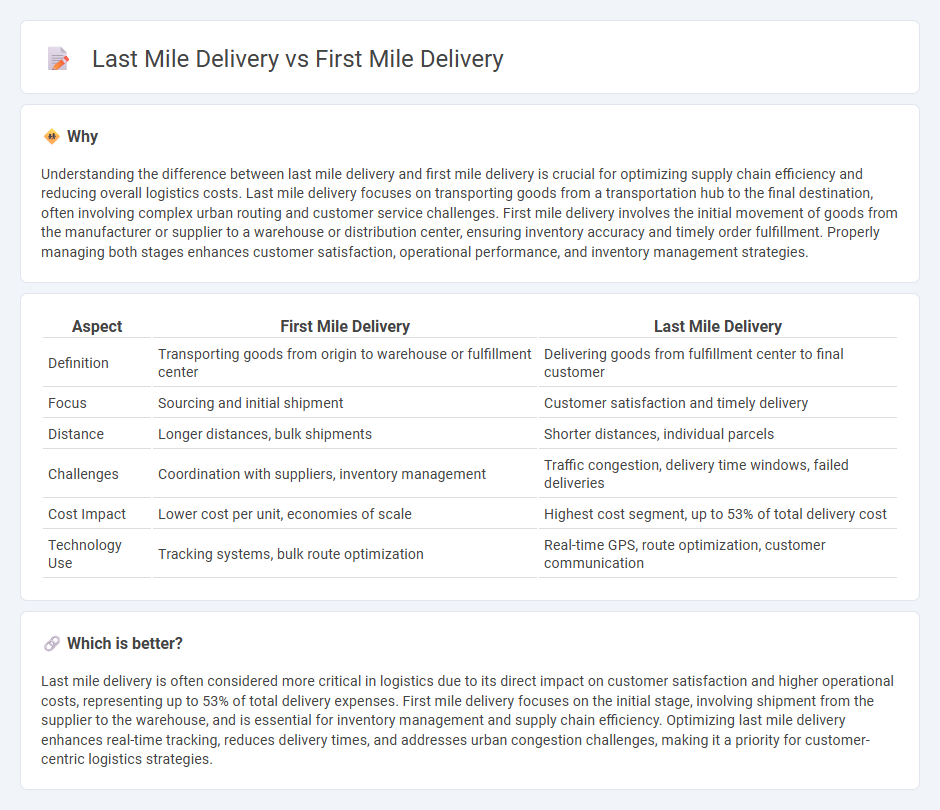 Last Mile Delivery vs First Mile Delivery

Why

Understanding the difference between last mile delivery and first mile delivery is crucial for optimizing supply chain efficiency and reducing overall logistics costs. Last mile delivery focuses on transporting goods from a transportation hub to the final destination, often involving complex urban routing and customer service challenges. First mile delivery involves the initial movement of goods from the manufacturer or supplier to a warehouse or distribution center, ensuring inventory accuracy and timely order fulfillment. Properly managing both stages enhances customer satisfaction, operational performance, and inventory management strategies.

| Aspect | First Mile Delivery | Last Mile Delivery |
|---|---|---|
| Definition | Transporting goods from origin to warehouse or fulfillment center | Delivering goods from fulfillment center to final customer |
| Focus | Sourcing and initial shipment | Customer satisfaction and timely delivery |
| Distance | Longer distances, bulk shipments | Shorter distances, individual parcels |
| Challenges | Coordination with suppliers, inventory management | Traffic congestion, delivery time windows, failed deliveries |
| Cost Impact | Lower cost per unit, economies of scale | Highest cost segment, up to 53% of total delivery cost |
| Technology Use | Tracking systems, bulk route optimization | Real-time GPS, route optimization, customer communication |

Which is better?

Last mile delivery is often considered more critical in logistics due to its direct impact on customer satisfaction and higher operational costs, representing up to 53% of total delivery expenses. First mile delivery focuses on the initial stage, involving shipment from the supplier to the warehouse, and is essential for inventory management and supply chain efficiency. Optimizing last mile delivery enhances real-time tracking, reduces delivery times, and addresses urban congestion challenges, making it a priority for customer-centric logistics strategies.