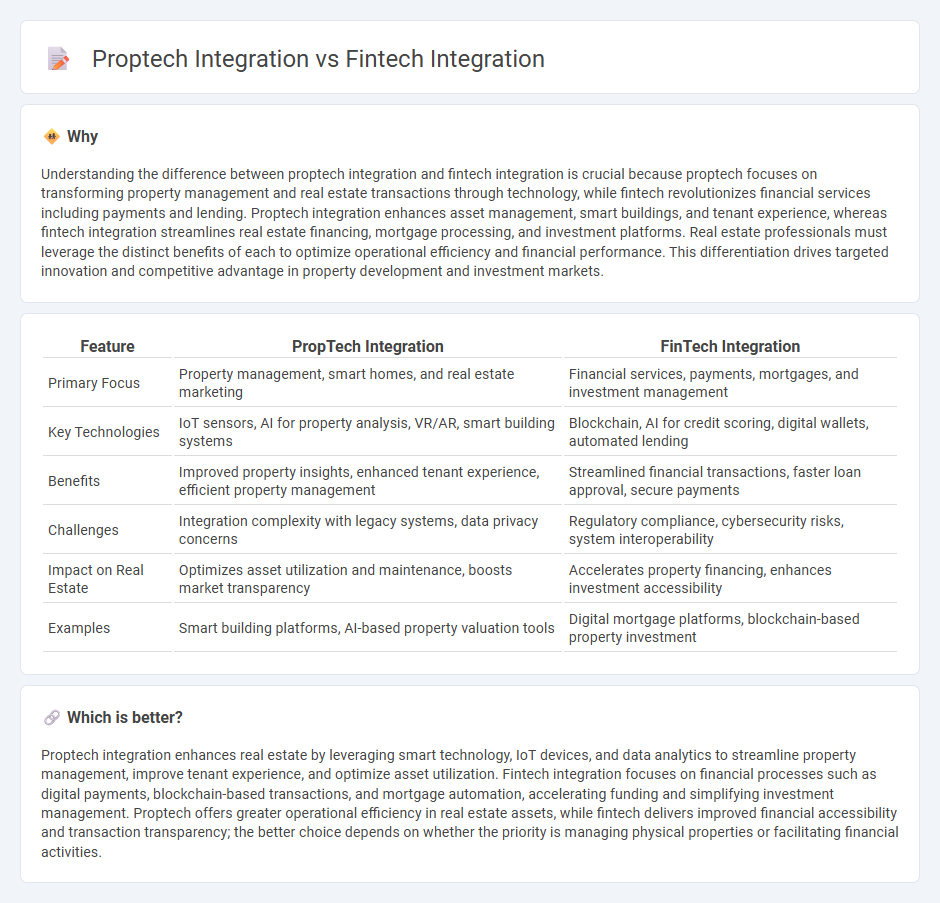 Proptech Integration vs Fintech Integration

Why

Understanding the difference between proptech integration and fintech integration is crucial because proptech focuses on transforming property management and real estate transactions through technology, while fintech revolutionizes financial services including payments and lending. Proptech integration enhances asset management, smart buildings, and tenant experience, whereas fintech integration streamlines real estate financing, mortgage processing, and investment platforms. Real estate professionals must leverage the distinct benefits of each to optimize operational efficiency and financial performance. This differentiation drives targeted innovation and competitive advantage in property development and investment markets.

| Feature | PropTech Integration | FinTech Integration |
|---|---|---|
| Primary Focus | Property management, smart homes, and real estate marketing | Financial services, payments, mortgages, and investment management |
| Key Technologies | IoT sensors, AI for property analysis, VR/AR, smart building systems | Blockchain, AI for credit scoring, digital wallets, automated lending |
| Benefits | Improved property insights, enhanced tenant experience, efficient property management | Streamlined financial transactions, faster loan approval, secure payments |
| Challenges | Integration complexity with legacy systems, data privacy concerns | Regulatory compliance, cybersecurity risks, system interoperability |
| Impact on Real Estate | Optimizes asset utilization and maintenance, boosts market transparency | Accelerates property financing, enhances investment accessibility |
| Examples | Smart building platforms, AI-based property valuation tools | Digital mortgage platforms, blockchain-based property investment |

Which is better?

Proptech integration enhances real estate by leveraging smart technology, IoT devices, and data analytics to streamline property management, improve tenant experience, and optimize asset utilization. Fintech integration focuses on financial processes such as digital payments, blockchain-based transactions, and mortgage automation, accelerating funding and simplifying investment management. Proptech offers greater operational efficiency in real estate assets, while fintech delivers improved financial accessibility and transaction transparency; the better choice depends on whether the priority is managing physical properties or facilitating financial activities.