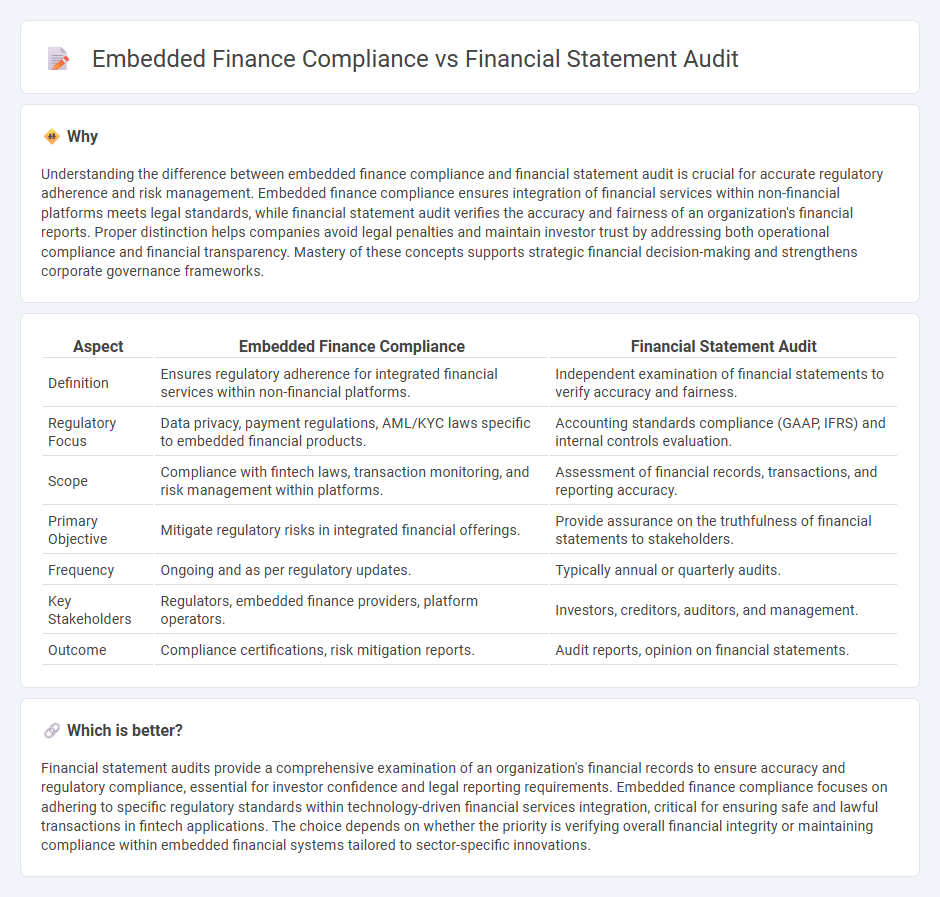 Embedded Finance Compliance vs Financial Statement Audit

Why

Understanding the difference between embedded finance compliance and financial statement audit is crucial for accurate regulatory adherence and risk management. Embedded finance compliance ensures integration of financial services within non-financial platforms meets legal standards, while financial statement audit verifies the accuracy and fairness of an organization's financial reports. Proper distinction helps companies avoid legal penalties and maintain investor trust by addressing both operational compliance and financial transparency. Mastery of these concepts supports strategic financial decision-making and strengthens corporate governance frameworks.

| Aspect | Embedded Finance Compliance | Financial Statement Audit |
|---|---|---|
| Definition | Ensures regulatory adherence for integrated financial services within non-financial platforms. | Independent examination of financial statements to verify accuracy and fairness. |
| Regulatory Focus | Data privacy, payment regulations, AML/KYC laws specific to embedded financial products. | Accounting standards compliance (GAAP, IFRS) and internal controls evaluation. |
| Scope | Compliance with fintech laws, transaction monitoring, and risk management within platforms. | Assessment of financial records, transactions, and reporting accuracy. |
| Primary Objective | Mitigate regulatory risks in integrated financial offerings. | Provide assurance on the truthfulness of financial statements to stakeholders. |
| Frequency | Ongoing and as per regulatory updates. | Typically annual or quarterly audits. |
| Key Stakeholders | Regulators, embedded finance providers, platform operators. | Investors, creditors, auditors, and management. |
| Outcome | Compliance certifications, risk mitigation reports. | Audit reports, opinion on financial statements. |

Which is better?

Financial statement audits provide a comprehensive examination of an organization's financial records to ensure accuracy and regulatory compliance, essential for investor confidence and legal reporting requirements. Embedded finance compliance focuses on adhering to specific regulatory standards within technology-driven financial services integration, critical for ensuring safe and lawful transactions in fintech applications. The choice depends on whether the priority is verifying overall financial integrity or maintaining compliance within embedded financial systems tailored to sector-specific innovations.