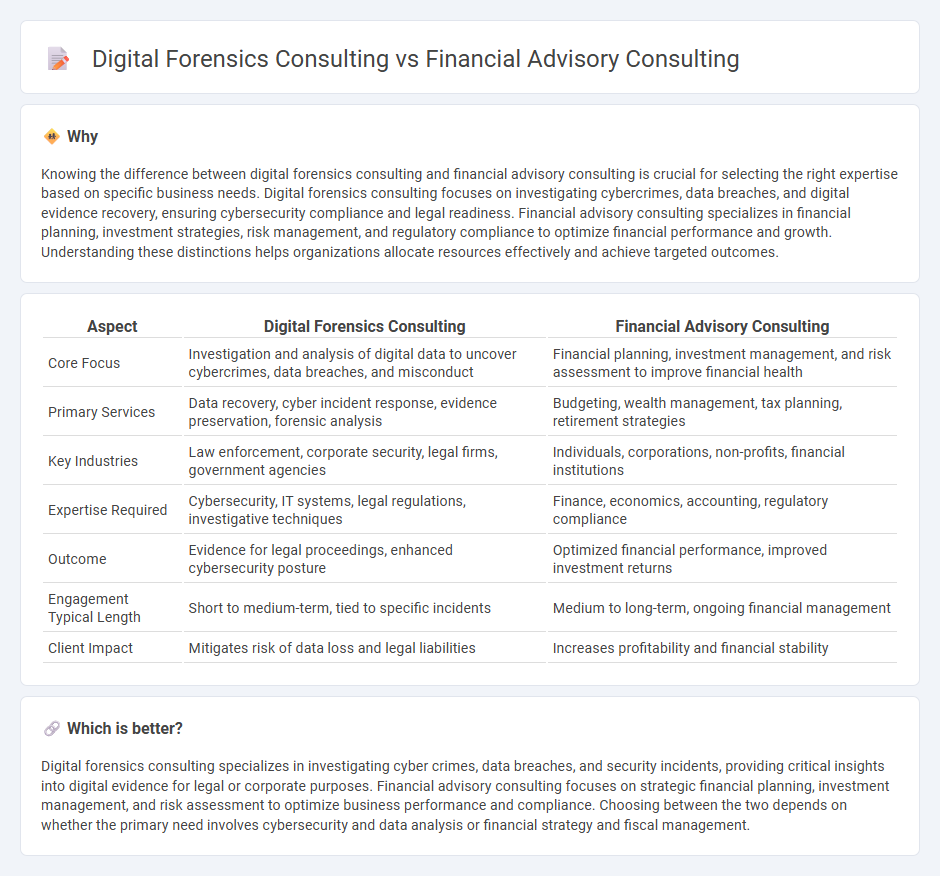 Digital Forensics Consulting vs Financial Advisory Consulting

Why

Knowing the difference between digital forensics consulting and financial advisory consulting is crucial for selecting the right expertise based on specific business needs. Digital forensics consulting focuses on investigating cybercrimes, data breaches, and digital evidence recovery, ensuring cybersecurity compliance and legal readiness. Financial advisory consulting specializes in financial planning, investment strategies, risk management, and regulatory compliance to optimize financial performance and growth. Understanding these distinctions helps organizations allocate resources effectively and achieve targeted outcomes.

| Aspect | Digital Forensics Consulting | Financial Advisory Consulting |
|---|---|---|
| Core Focus | Investigation and analysis of digital data to uncover cybercrimes, data breaches, and misconduct | Financial planning, investment management, and risk assessment to improve financial health |
| Primary Services | Data recovery, cyber incident response, evidence preservation, forensic analysis | Budgeting, wealth management, tax planning, retirement strategies |
| Key Industries | Law enforcement, corporate security, legal firms, government agencies | Individuals, corporations, non-profits, financial institutions |
| Expertise Required | Cybersecurity, IT systems, legal regulations, investigative techniques | Finance, economics, accounting, regulatory compliance |
| Outcome | Evidence for legal proceedings, enhanced cybersecurity posture | Optimized financial performance, improved investment returns |
| Engagement Typical Length | Short to medium-term, tied to specific incidents | Medium to long-term, ongoing financial management |
| Client Impact | Mitigates risk of data loss and legal liabilities | Increases profitability and financial stability |

Which is better?

Digital forensics consulting specializes in investigating cyber crimes, data breaches, and security incidents, providing critical insights into digital evidence for legal or corporate purposes. Financial advisory consulting focuses on strategic financial planning, investment management, and risk assessment to optimize business performance and compliance. Choosing between the two depends on whether the primary need involves cybersecurity and data analysis or financial strategy and fiscal management.