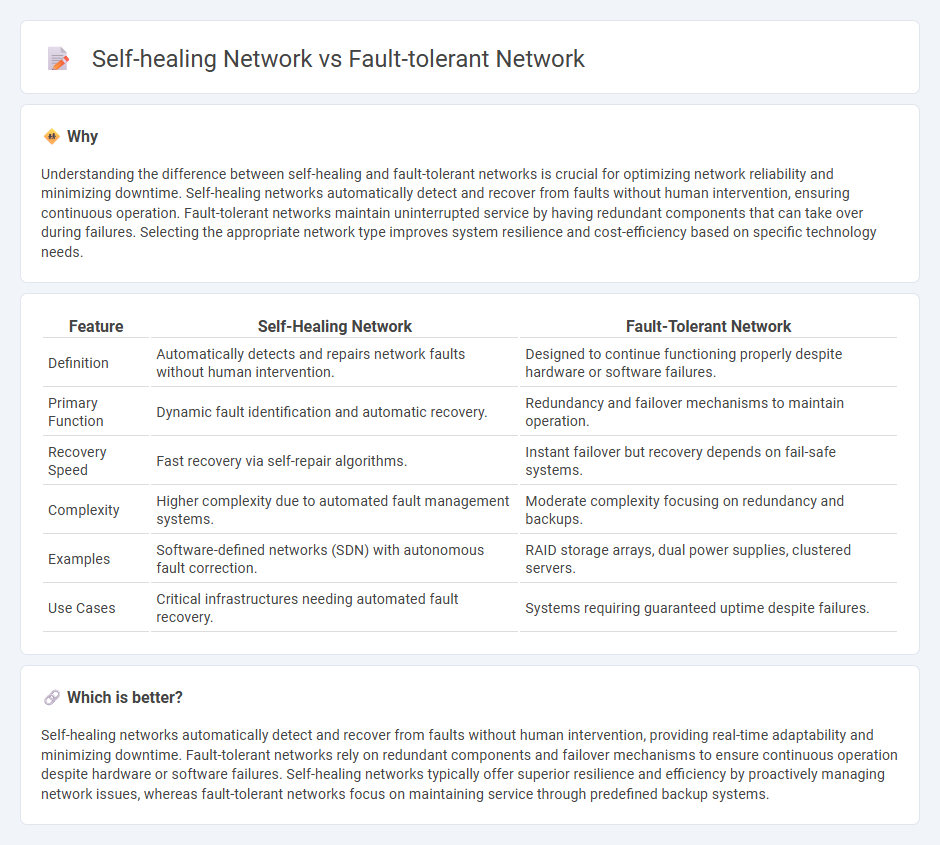 Self-healing Network vs Fault-tolerant Network

Why

Understanding the difference between self-healing and fault-tolerant networks is crucial for optimizing network reliability and minimizing downtime. Self-healing networks automatically detect and recover from faults without human intervention, ensuring continuous operation. Fault-tolerant networks maintain uninterrupted service by having redundant components that can take over during failures. Selecting the appropriate network type improves system resilience and cost-efficiency based on specific technology needs.

| Feature | Self-Healing Network | Fault-Tolerant Network |
|---|---|---|
| Definition | Automatically detects and repairs network faults without human intervention. | Designed to continue functioning properly despite hardware or software failures. |
| Primary Function | Dynamic fault identification and automatic recovery. | Redundancy and failover mechanisms to maintain operation. |
| Recovery Speed | Fast recovery via self-repair algorithms. | Instant failover but recovery depends on fail-safe systems. |
| Complexity | Higher complexity due to automated fault management systems. | Moderate complexity focusing on redundancy and backups. |
| Examples | Software-defined networks (SDN) with autonomous fault correction. | RAID storage arrays, dual power supplies, clustered servers. |
| Use Cases | Critical infrastructures needing automated fault recovery. | Systems requiring guaranteed uptime despite failures. |

Which is better?

Self-healing networks automatically detect and recover from faults without human intervention, providing real-time adaptability and minimizing downtime. Fault-tolerant networks rely on redundant components and failover mechanisms to ensure continuous operation despite hardware or software failures. Self-healing networks typically offer superior resilience and efficiency by proactively managing network issues, whereas fault-tolerant networks focus on maintaining service through predefined backup systems.