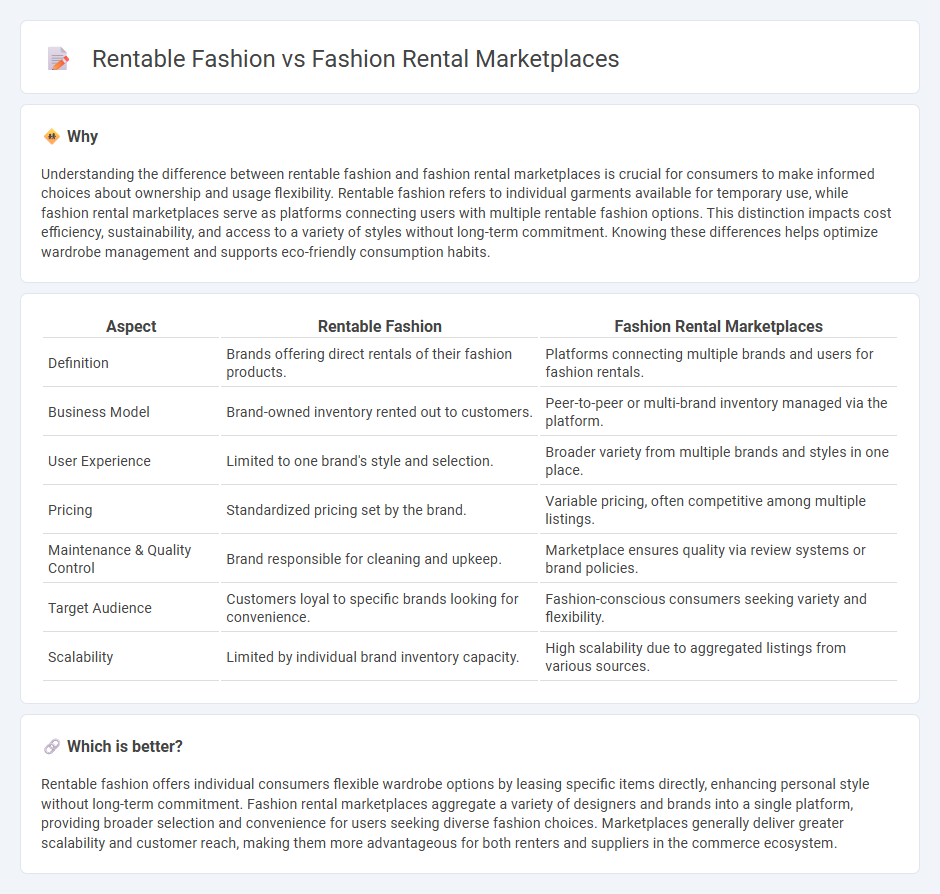 Rentable Fashion vs Fashion Rental Marketplaces

Why

Understanding the difference between rentable fashion and fashion rental marketplaces is crucial for consumers to make informed choices about ownership and usage flexibility. Rentable fashion refers to individual garments available for temporary use, while fashion rental marketplaces serve as platforms connecting users with multiple rentable fashion options. This distinction impacts cost efficiency, sustainability, and access to a variety of styles without long-term commitment. Knowing these differences helps optimize wardrobe management and supports eco-friendly consumption habits.

| Aspect | Rentable Fashion | Fashion Rental Marketplaces |
|---|---|---|
| Definition | Brands offering direct rentals of their fashion products. | Platforms connecting multiple brands and users for fashion rentals. |
| Business Model | Brand-owned inventory rented out to customers. | Peer-to-peer or multi-brand inventory managed via the platform. |
| User Experience | Limited to one brand's style and selection. | Broader variety from multiple brands and styles in one place. |
| Pricing | Standardized pricing set by the brand. | Variable pricing, often competitive among multiple listings. |
| Maintenance & Quality Control | Brand responsible for cleaning and upkeep. | Marketplace ensures quality via review systems or brand policies. |
| Target Audience | Customers loyal to specific brands looking for convenience. | Fashion-conscious consumers seeking variety and flexibility. |
| Scalability | Limited by individual brand inventory capacity. | High scalability due to aggregated listings from various sources. |

Which is better?

Rentable fashion offers individual consumers flexible wardrobe options by leasing specific items directly, enhancing personal style without long-term commitment. Fashion rental marketplaces aggregate a variety of designers and brands into a single platform, providing broader selection and convenience for users seeking diverse fashion choices. Marketplaces generally deliver greater scalability and customer reach, making them more advantageous for both renters and suppliers in the commerce ecosystem.