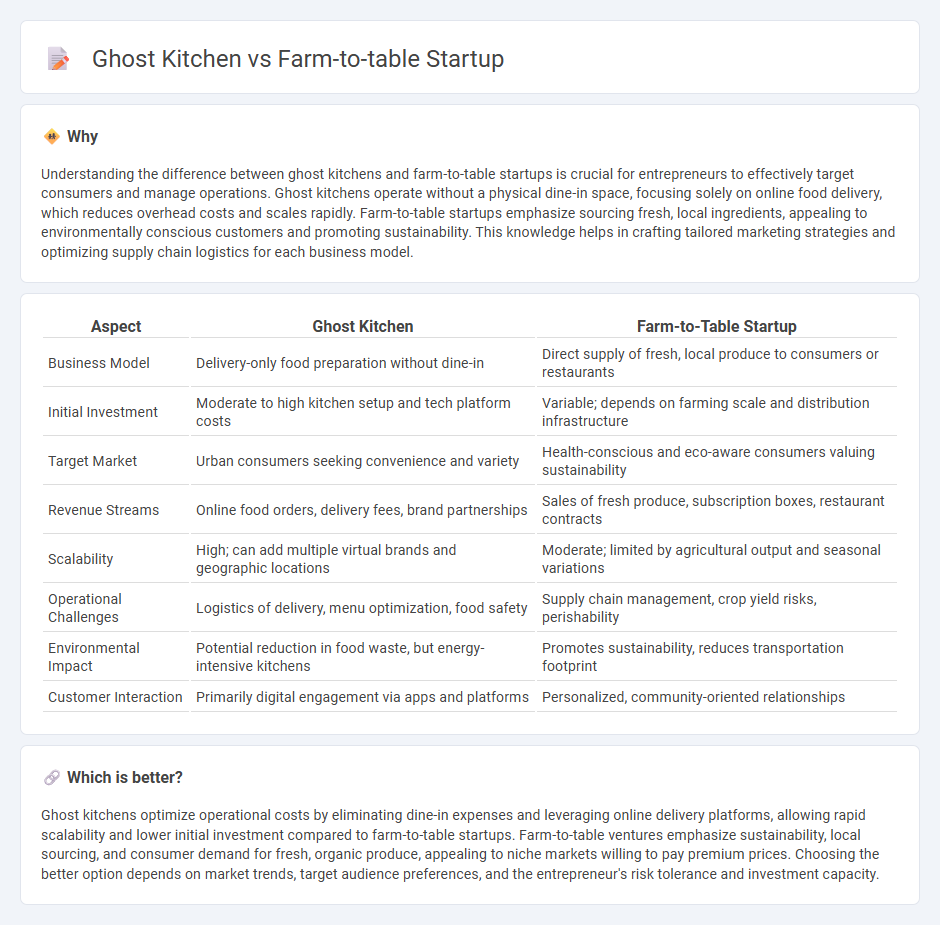 Ghost Kitchen vs Farm-to-table Startup

Why

Understanding the difference between ghost kitchens and farm-to-table startups is crucial for entrepreneurs to effectively target consumers and manage operations. Ghost kitchens operate without a physical dine-in space, focusing solely on online food delivery, which reduces overhead costs and scales rapidly. Farm-to-table startups emphasize sourcing fresh, local ingredients, appealing to environmentally conscious customers and promoting sustainability. This knowledge helps in crafting tailored marketing strategies and optimizing supply chain logistics for each business model.

| Aspect | Ghost Kitchen | Farm-to-Table Startup |
|---|---|---|
| Business Model | Delivery-only food preparation without dine-in | Direct supply of fresh, local produce to consumers or restaurants |
| Initial Investment | Moderate to high kitchen setup and tech platform costs | Variable; depends on farming scale and distribution infrastructure |
| Target Market | Urban consumers seeking convenience and variety | Health-conscious and eco-aware consumers valuing sustainability |
| Revenue Streams | Online food orders, delivery fees, brand partnerships | Sales of fresh produce, subscription boxes, restaurant contracts |
| Scalability | High; can add multiple virtual brands and geographic locations | Moderate; limited by agricultural output and seasonal variations |
| Operational Challenges | Logistics of delivery, menu optimization, food safety | Supply chain management, crop yield risks, perishability |
| Environmental Impact | Potential reduction in food waste, but energy-intensive kitchens | Promotes sustainability, reduces transportation footprint |
| Customer Interaction | Primarily digital engagement via apps and platforms | Personalized, community-oriented relationships |

Which is better?

Ghost kitchens optimize operational costs by eliminating dine-in expenses and leveraging online delivery platforms, allowing rapid scalability and lower initial investment compared to farm-to-table startups. Farm-to-table ventures emphasize sustainability, local sourcing, and consumer demand for fresh, organic produce, appealing to niche markets willing to pay premium prices. Choosing the better option depends on market trends, target audience preferences, and the entrepreneur's risk tolerance and investment capacity.