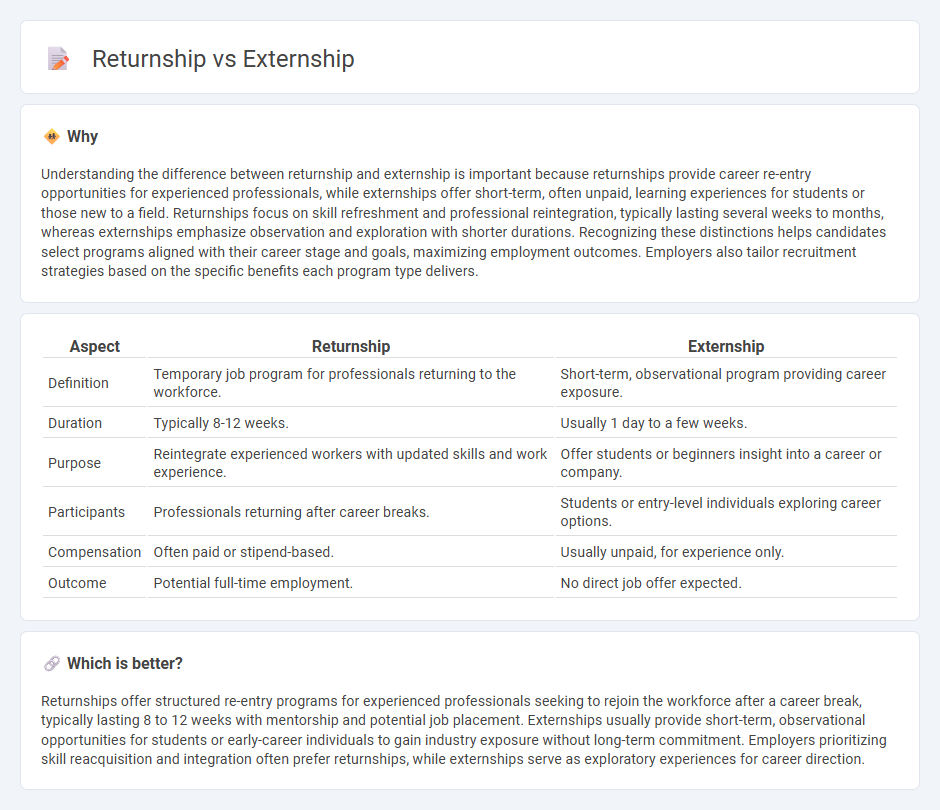 Returnship vs Externship

Why

Understanding the difference between returnship and externship is important because returnships provide career re-entry opportunities for experienced professionals, while externships offer short-term, often unpaid, learning experiences for students or those new to a field. Returnships focus on skill refreshment and professional reintegration, typically lasting several weeks to months, whereas externships emphasize observation and exploration with shorter durations. Recognizing these distinctions helps candidates select programs aligned with their career stage and goals, maximizing employment outcomes. Employers also tailor recruitment strategies based on the specific benefits each program type delivers.

| Aspect | Returnship | Externship |
|---|---|---|
| Definition | Temporary job program for professionals returning to the workforce. | Short-term, observational program providing career exposure. |
| Duration | Typically 8-12 weeks. | Usually 1 day to a few weeks. |
| Purpose | Reintegrate experienced workers with updated skills and work experience. | Offer students or beginners insight into a career or company. |
| Participants | Professionals returning after career breaks. | Students or entry-level individuals exploring career options. |
| Compensation | Often paid or stipend-based. | Usually unpaid, for experience only. |
| Outcome | Potential full-time employment. | No direct job offer expected. |

Which is better?

Returnships offer structured re-entry programs for experienced professionals seeking to rejoin the workforce after a career break, typically lasting 8 to 12 weeks with mentorship and potential job placement. Externships usually provide short-term, observational opportunities for students or early-career individuals to gain industry exposure without long-term commitment. Employers prioritizing skill reacquisition and integration often prefer returnships, while externships serve as exploratory experiences for career direction.