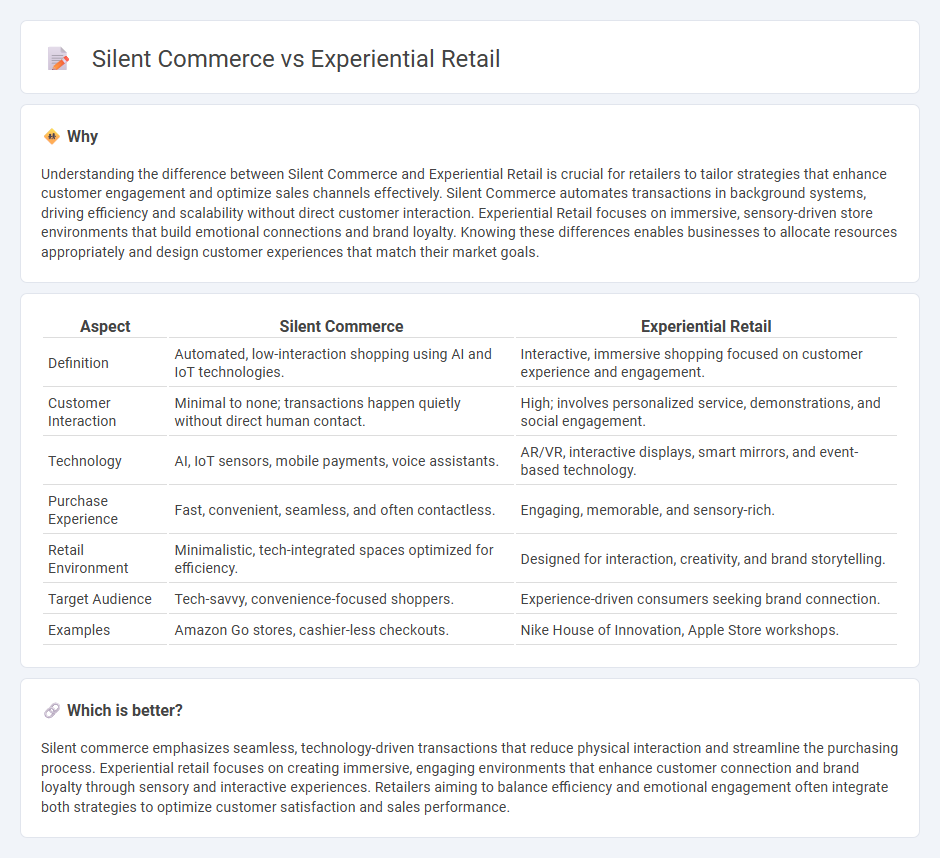 Silent Commerce vs Experiential Retail

Why

Understanding the difference between Silent Commerce and Experiential Retail is crucial for retailers to tailor strategies that enhance customer engagement and optimize sales channels effectively. Silent Commerce automates transactions in background systems, driving efficiency and scalability without direct customer interaction. Experiential Retail focuses on immersive, sensory-driven store environments that build emotional connections and brand loyalty. Knowing these differences enables businesses to allocate resources appropriately and design customer experiences that match their market goals.

| Aspect | Silent Commerce | Experiential Retail |
|---|---|---|
| Definition | Automated, low-interaction shopping using AI and IoT technologies. | Interactive, immersive shopping focused on customer experience and engagement. |
| Customer Interaction | Minimal to none; transactions happen quietly without direct human contact. | High; involves personalized service, demonstrations, and social engagement. |
| Technology | AI, IoT sensors, mobile payments, voice assistants. | AR/VR, interactive displays, smart mirrors, and event-based technology. |
| Purchase Experience | Fast, convenient, seamless, and often contactless. | Engaging, memorable, and sensory-rich. |
| Retail Environment | Minimalistic, tech-integrated spaces optimized for efficiency. | Designed for interaction, creativity, and brand storytelling. |
| Target Audience | Tech-savvy, convenience-focused shoppers. | Experience-driven consumers seeking brand connection. |
| Examples | Amazon Go stores, cashier-less checkouts. | Nike House of Innovation, Apple Store workshops. |

Which is better?

Silent commerce emphasizes seamless, technology-driven transactions that reduce physical interaction and streamline the purchasing process. Experiential retail focuses on creating immersive, engaging environments that enhance customer connection and brand loyalty through sensory and interactive experiences. Retailers aiming to balance efficiency and emotional engagement often integrate both strategies to optimize customer satisfaction and sales performance.